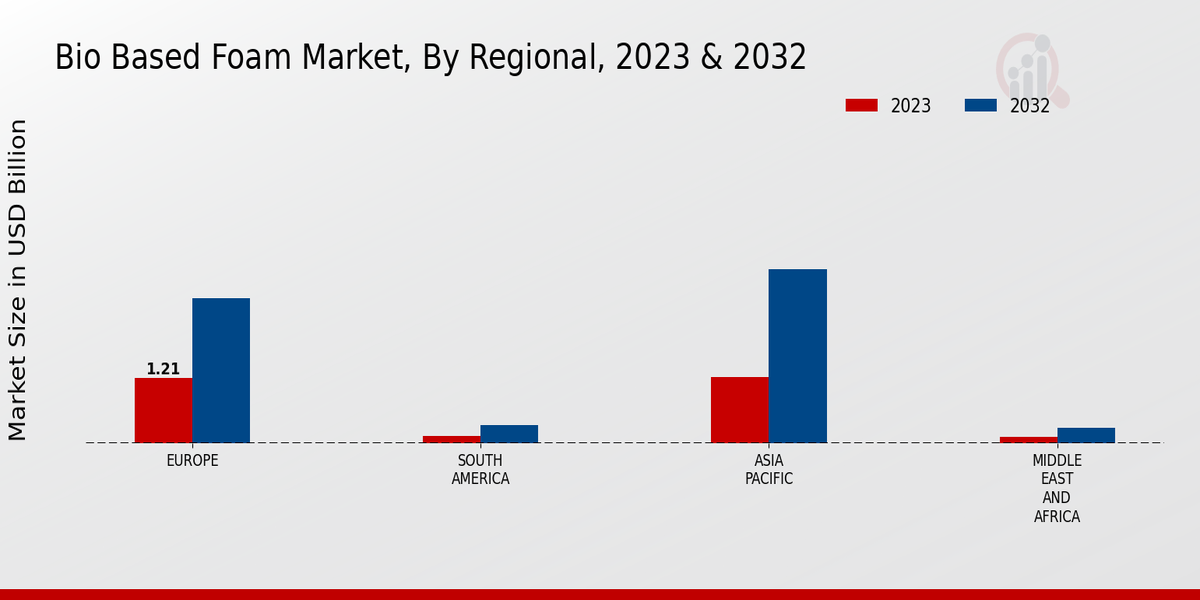 Bio Based Foam Market, By Regional, 2023 & 2032

2023
2032

Market Size in USD Billion

1.21

EUROPE
SOUTH AMERICA
ASIA PACIFIC
MIDDLE EAST AND AFRICA