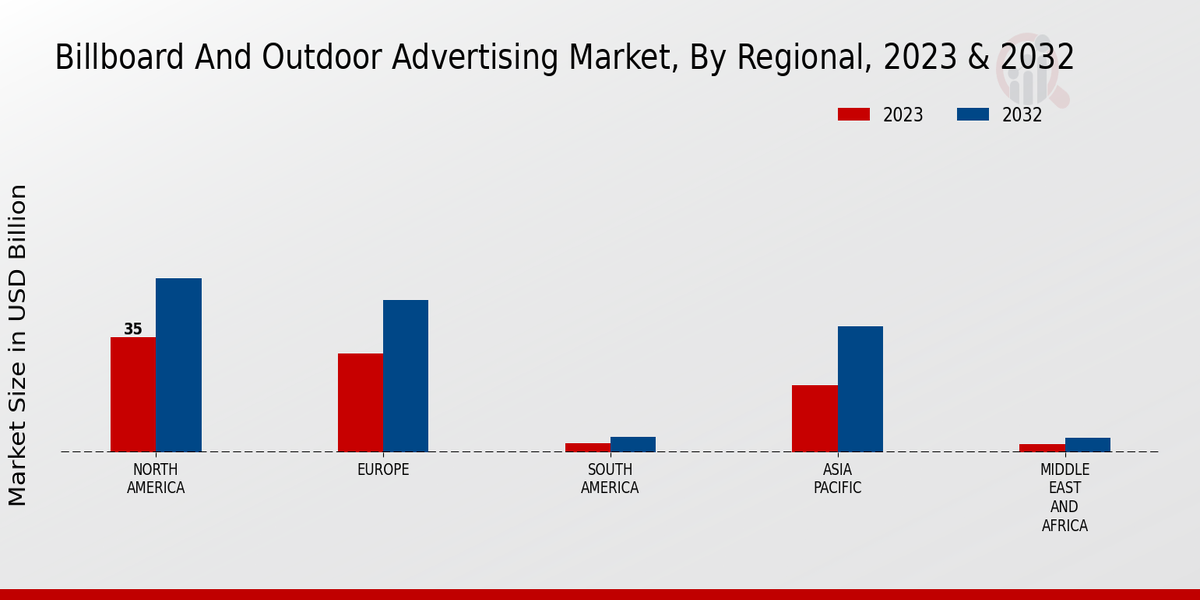 Billboard And Outdoor Advertising Market, By Regional, 2023 & 2032

2023
2032

Market Size in USD Billion

35

NORTH AMERICA
EUROPE
SOUTH AMERICA
ASIA PACIFIC
MIDDLE EAST AND AFRICA