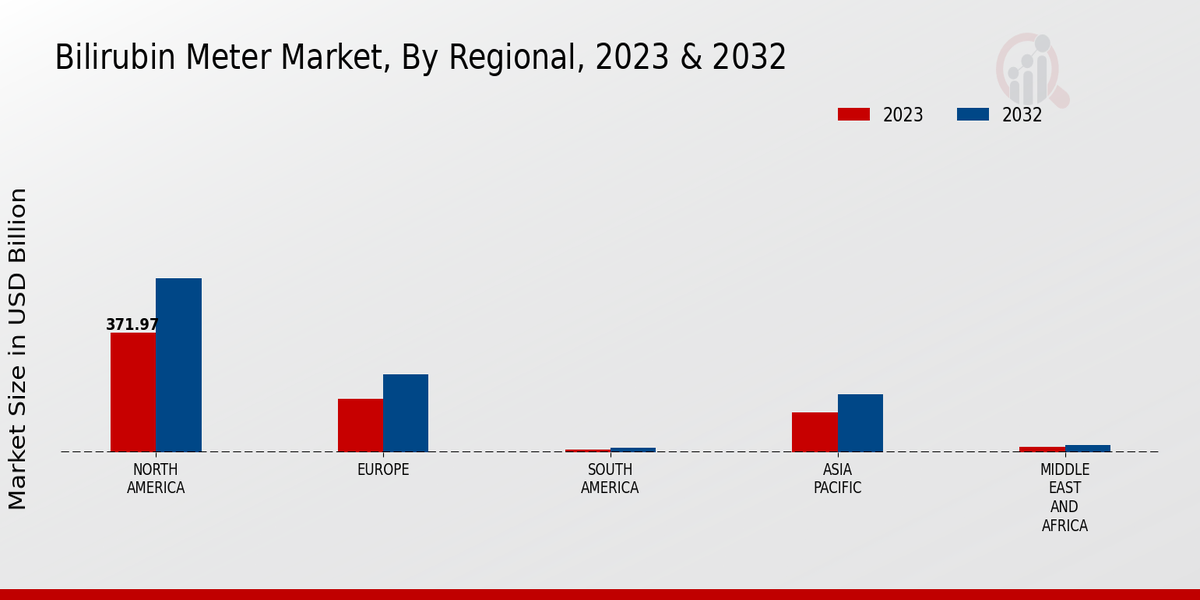 Bilirubin Meter Market, By Regional, 2023 & 2032

2023
2032

Market Size in USD Billion

371.97

NORTH AMERICA
EUROPE
SOUTH AMERICA
ASIA PACIFIC
MIDDLE EAST AND AFRICA