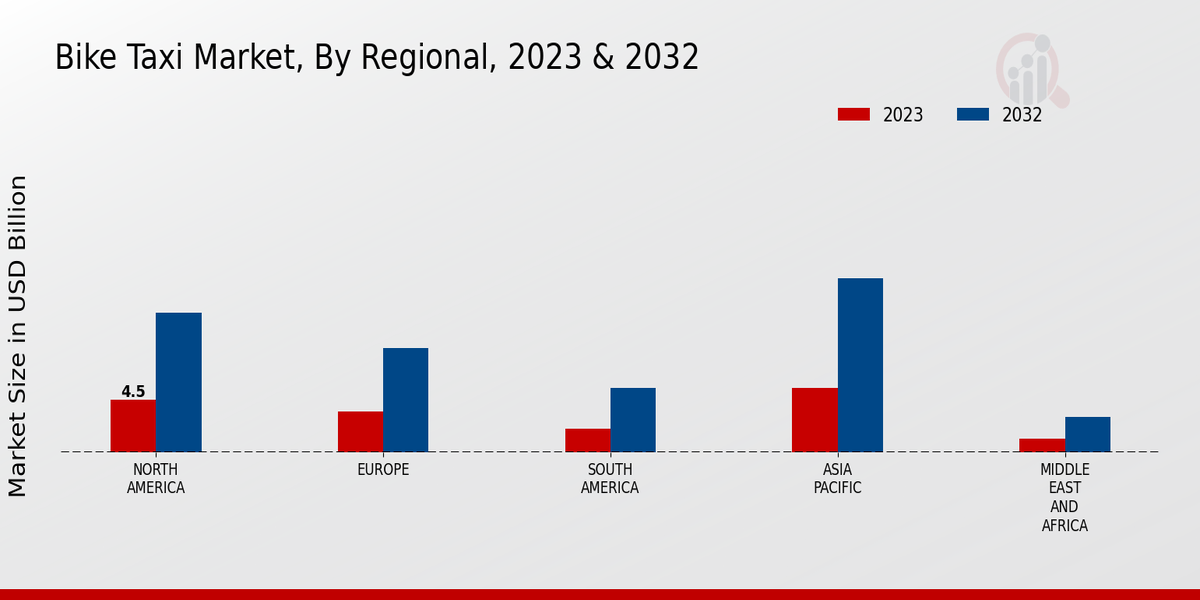 Bike Taxi Market, By Regional, 2023 & 2032

2023
2032

Market Size in USD Billion

4.5

NORTH AMERICA
EUROPE
SOUTH AMERICA
ASIA PACIFIC
MIDDLE EAST AND AFRICA