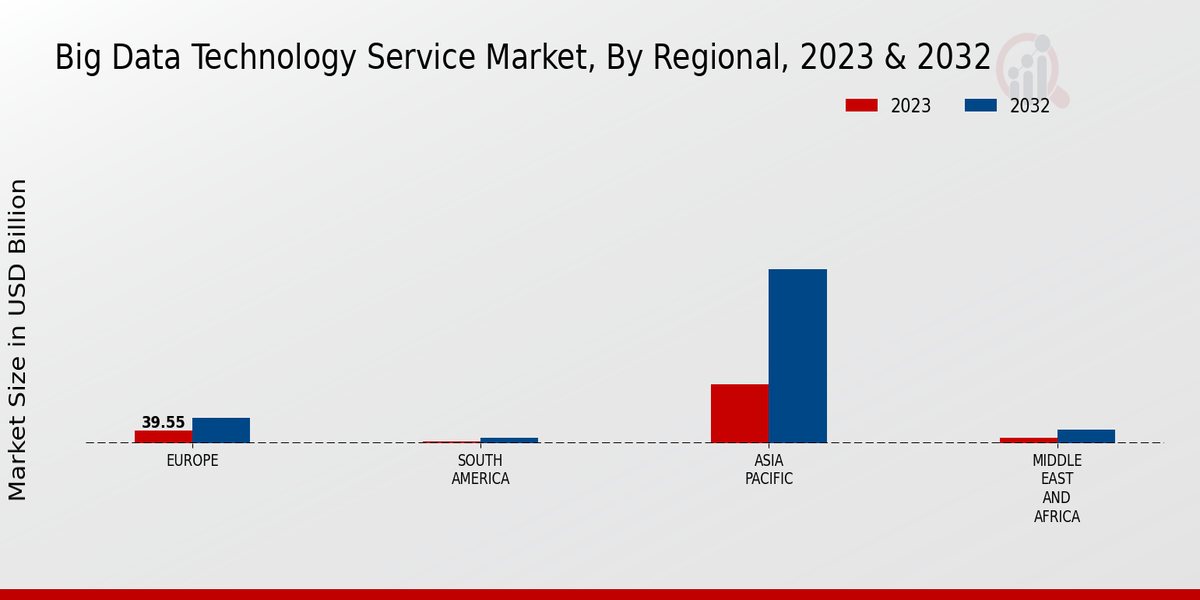 Big Data Technology Service Market, By Regional, 2023 & 2032

2023
2032

Market Size in USD Billion

39.55

EUROPE

SOUTH AMERICA

ASIA PACIFIC

MIDDLE EAST AND AFRICA