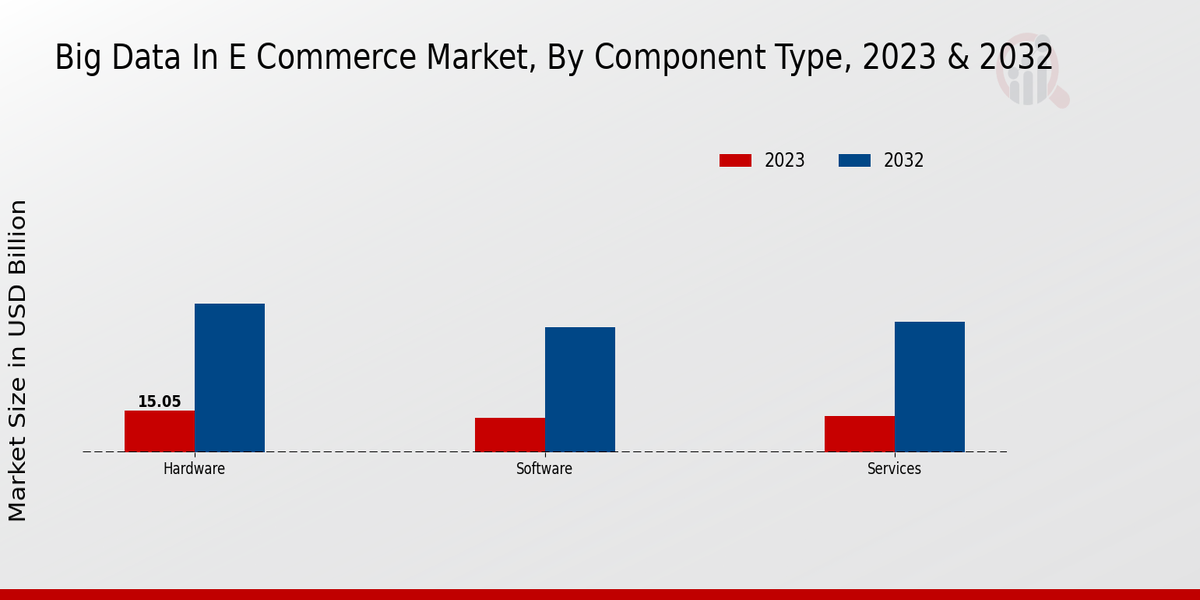 Big Data In E Commerce Market, By Component Type, 2023 & 2032

2023
2032

Market Size in USD Billion

15.05

Hardware
Software
Services