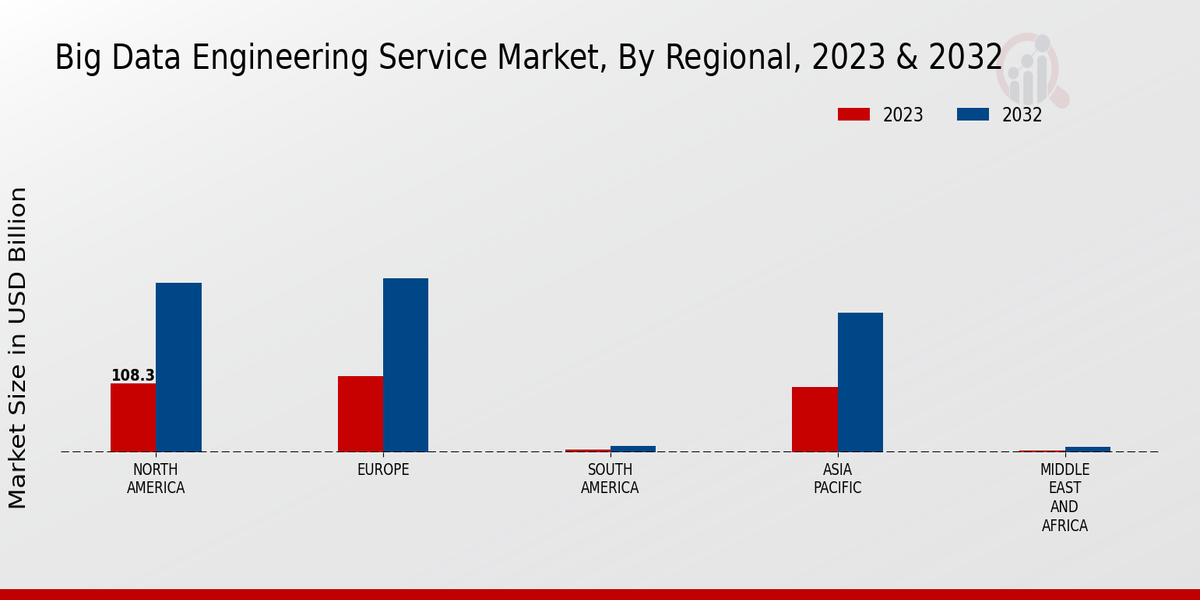 Big Data Engineering Service Market, By Regional, 2023 & 2032

2023
2032

Market Size in USD Billion

108.3

NORTH AMERICA
EUROPE
SOUTH AMERICA
ASIA PACIFIC
MIDDLE EAST AND AFRICA