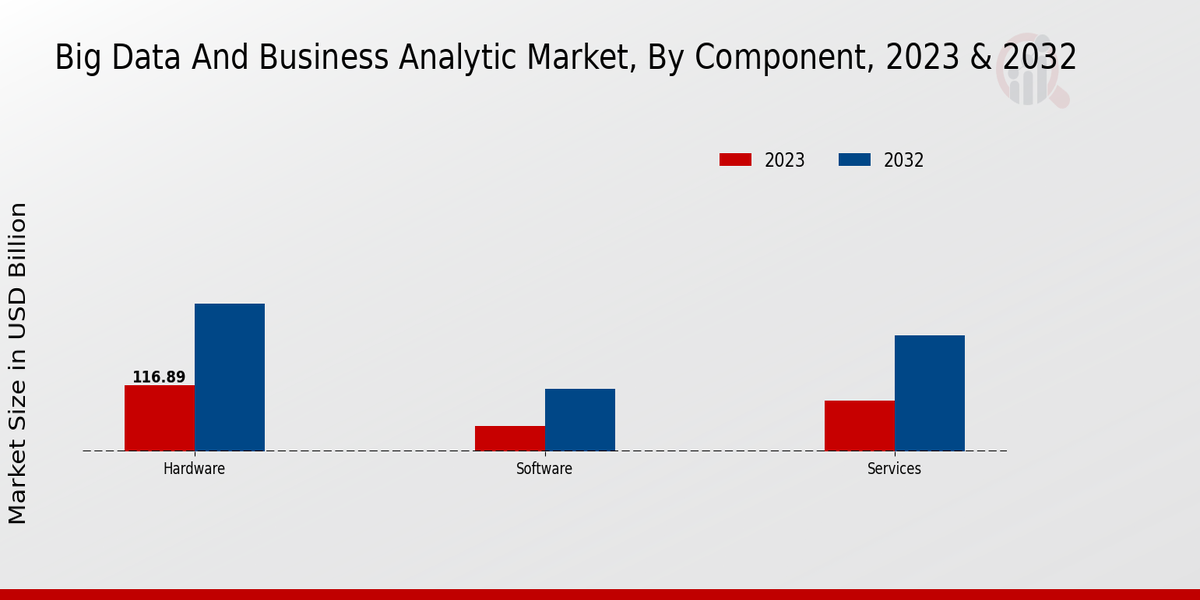 Big Data And Business Analytic Market, By Component, 2023 & 2032

2023
2032

Market Size in USD Billion

116.89

Hardware
Software
Services