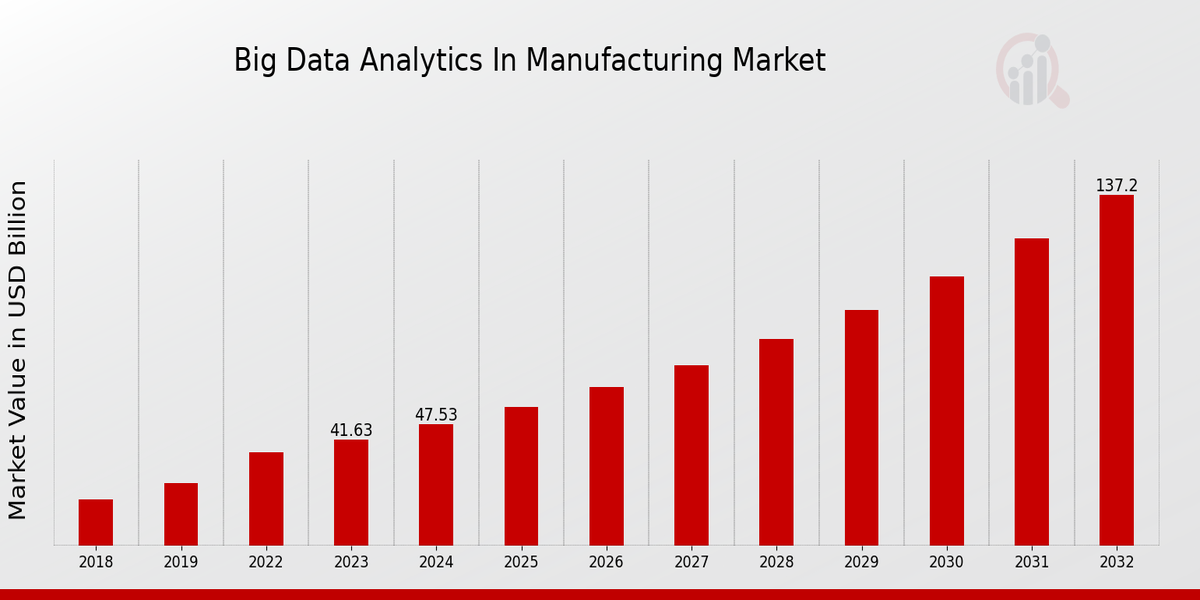 Big Data Analytics In Manufacturing Market

Market Value in USD Billion

41.63
47.53
137.2

2018
2019
2022
2023
2024
2025
2026
2027
2028
2029
2030
2031
2032