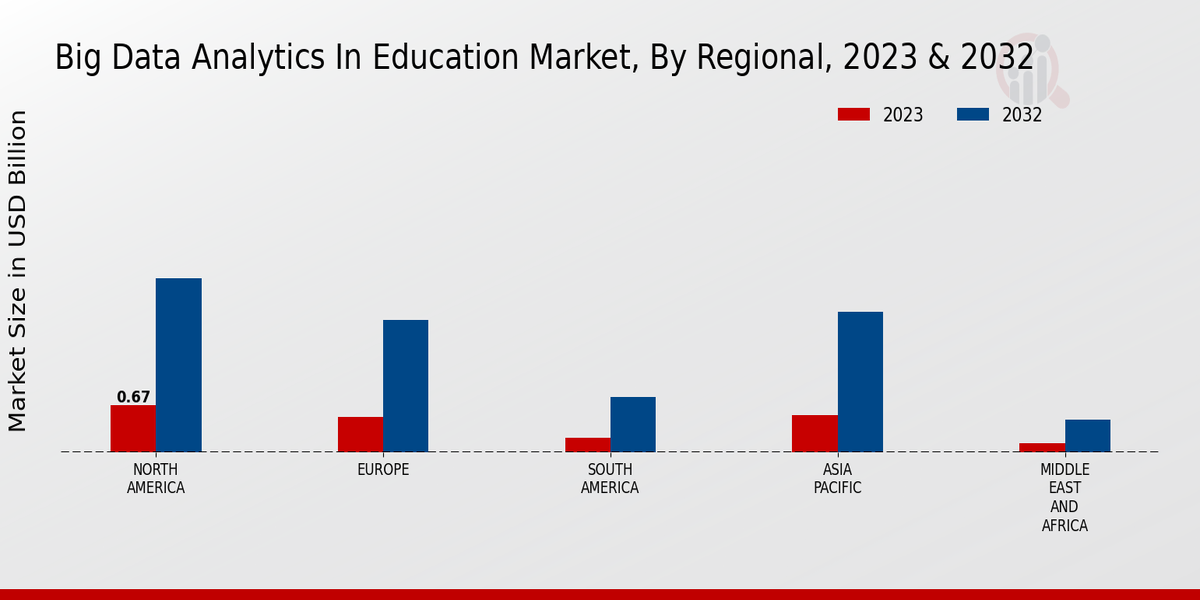 Big Data Analytics In Education Market, By Regional, 2023 & 2032

2023
2032

Market Size in USD Billion

0.67

NORTH AMERICA
EUROPE
SOUTH AMERICA
ASIA PACIFIC
MIDDLE EAST AND AFRICA