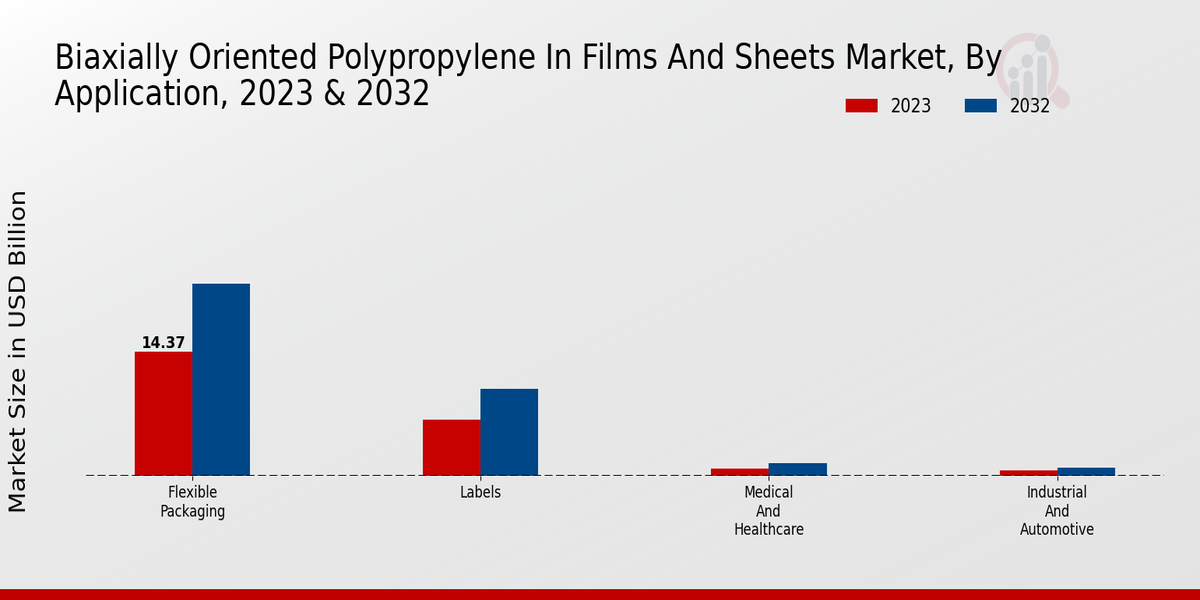 Biaxially Oriented Polypropylene In Films And Sheets Market, By Application, 2023 & 2032

2023
2032

Market Size in USD Billion

14.37

Flexible Packaging
Labels
Medical And Healthcare
Industrial And Automotive