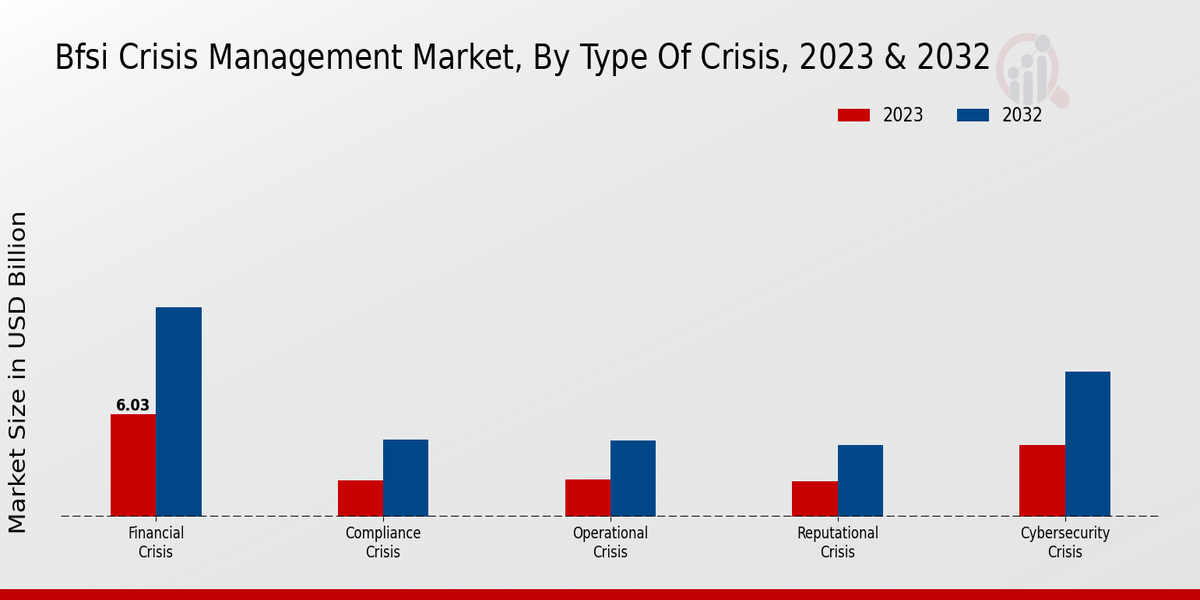 Bfsi Crisis Management Market, By Type Of Crisis, 2023 & 2032

2023 2032

Market Size in USD Billion

6.03

Financial Crisis

Compliance Crisis

Operational Crisis

Reputational Crisis

Cybersecurity Crisis