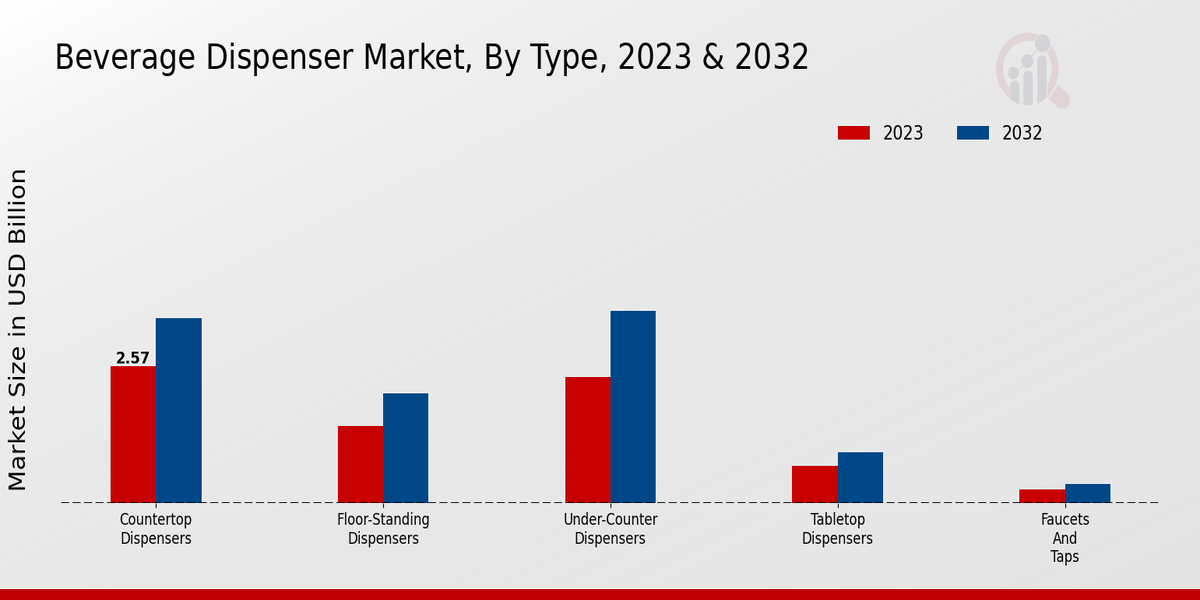 Beverage Dispenser Market, By Type, 2023 & 2032

2023
2032

Market Size in USD Billion

2.57

Countertop Dispensers

Floor-Standing Dispensers

Under-Counter Dispensers

Tabletop Dispensers

Faucets And Taps