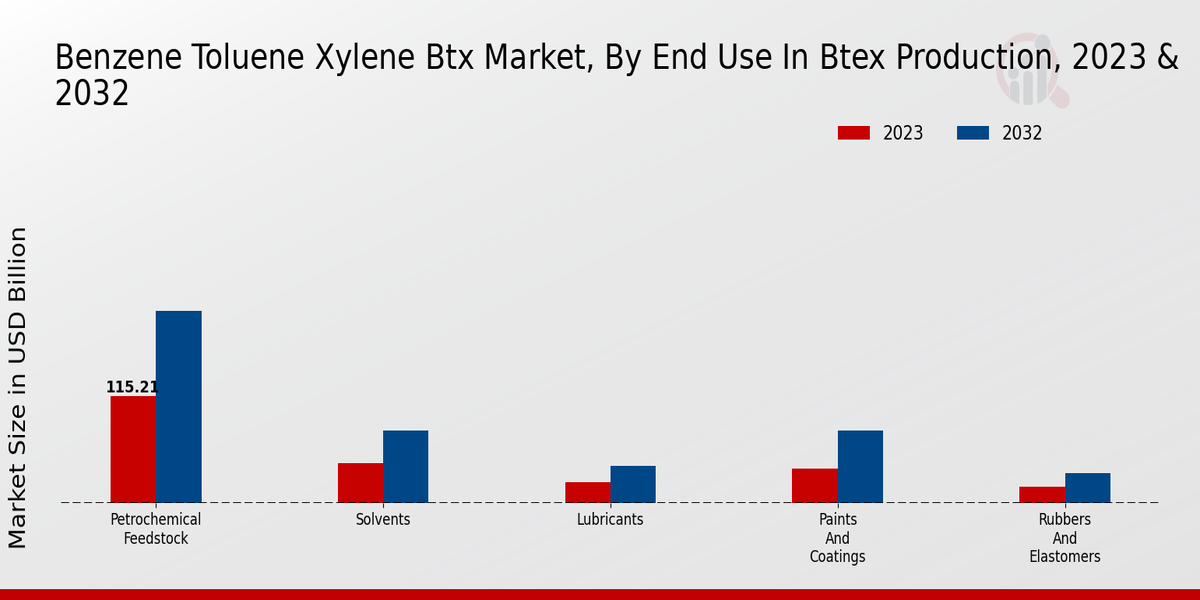 Benzene Toluene Xylene Btx Market, By End Use In Btex Production, 2023 & 2032

2023
2032

Market Size in USD Billion

115.21

Petrochemical Feedstock
Solvents
Lubricants
Paints And Coatings
Rubbers And Elastomers