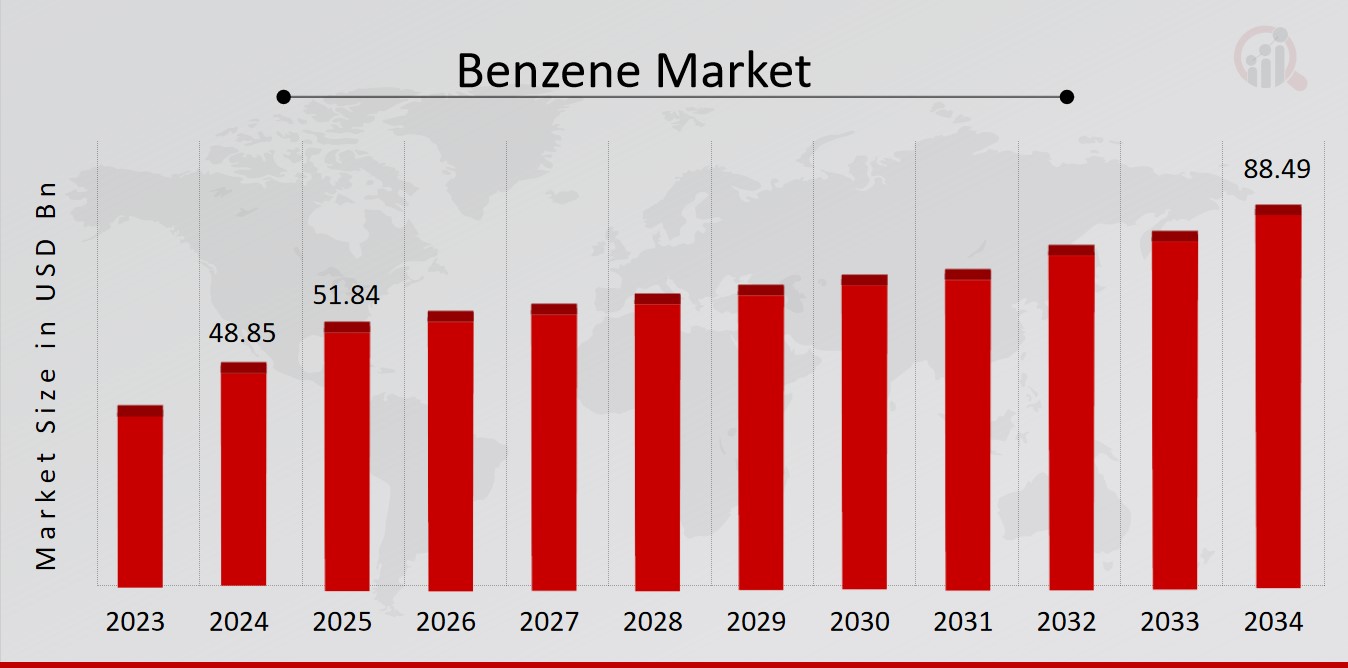 Benzene Market

Market Size in USD Bn

48.85
51.84
88.49

2023
2024
2025
2026
2027
2028
2029
2030
2031
2032
2033
2034