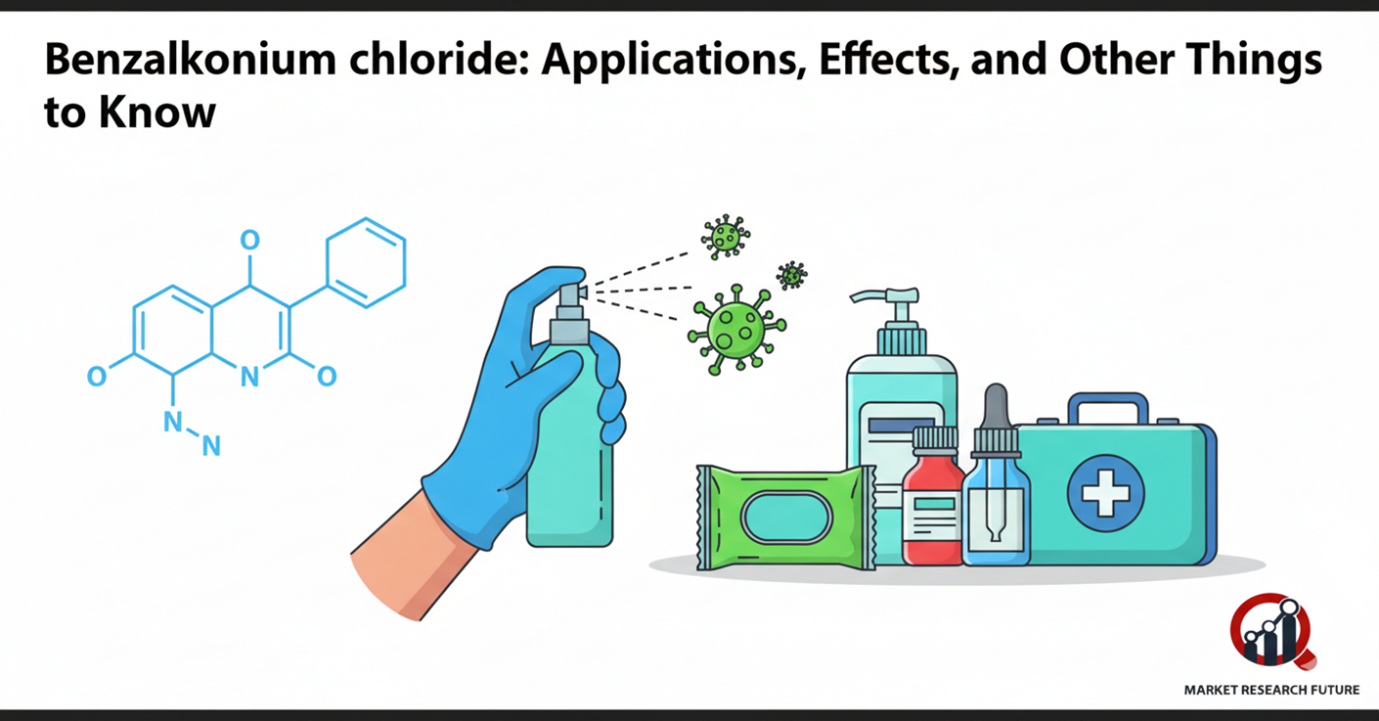 Benzalkonium chloride: Applications, Effects, and Other Things to Know

O
O
N
O
N
N

MARKET RESEARCH FUTURE