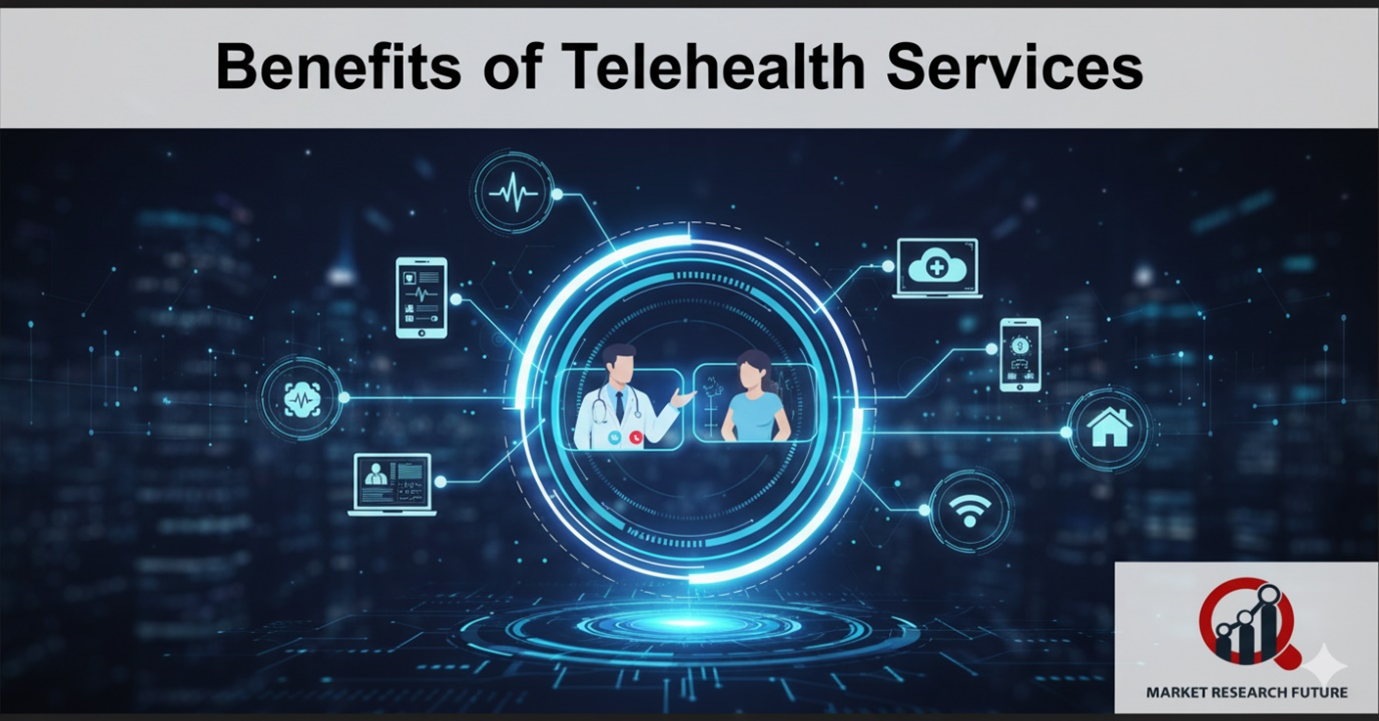 Benefits of Telehealth Services

MARKET RESEARCH FUTURE