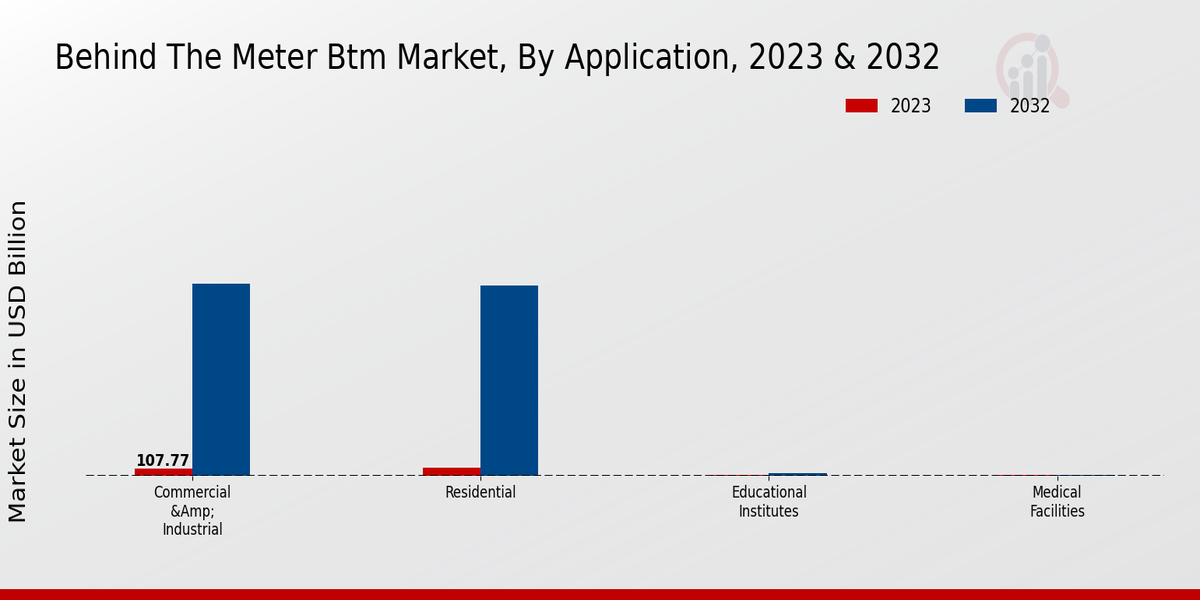 Behind The Meter Btm Market, By Application, 2023 & 2032

2023 2032

Market Size in USD Billion

107.77

Commercial &Amp; Industrial

Residential

Educational Institutes

Medical Facilities