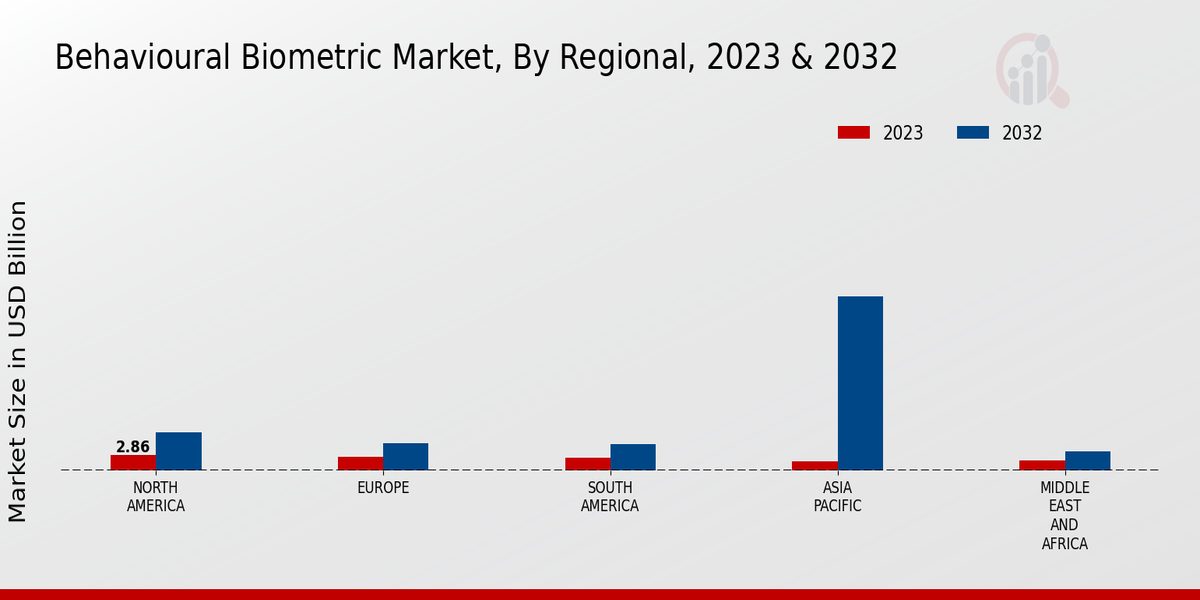 Behavioural Biometric Market, By Regional, 2023 & 2032

2023 2032

Market Size in USD Billion

2.86

NORTH AMERICA

EUROPE

SOUTH AMERICA

ASIA PACIFIC

MIDDLE EAST AND AFRICA