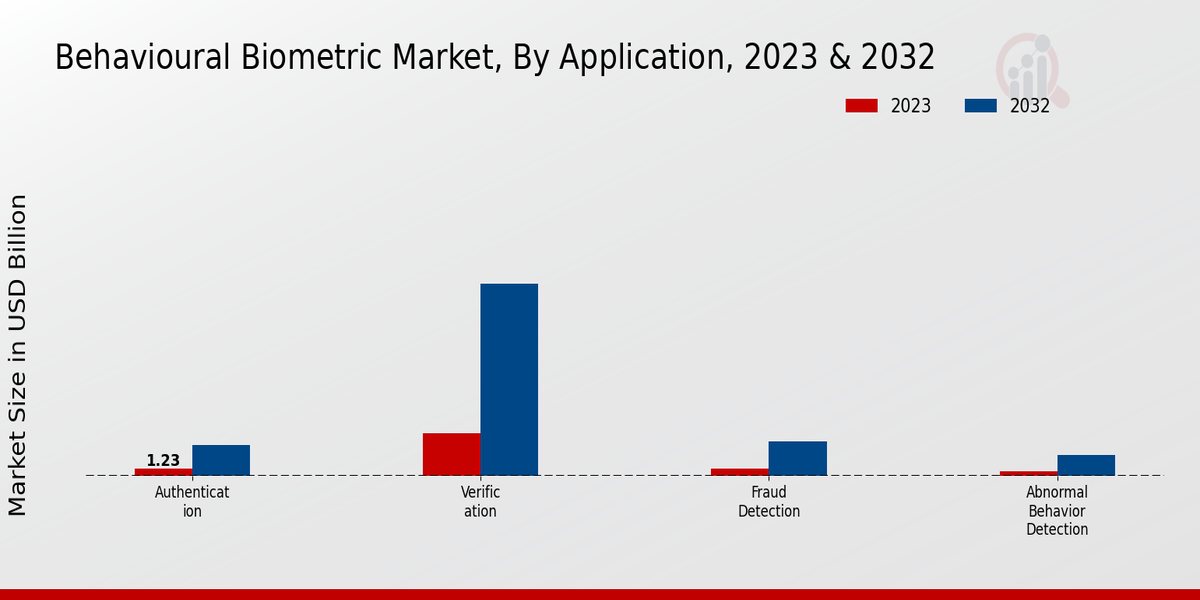 Behavioural Biometric Market, By Application, 2023 & 2032

2023 2032

Market Size in USD Billion

1.23

Authenticat ion

Verific ation

Fraud Detection

Abnormal Behavior Detection