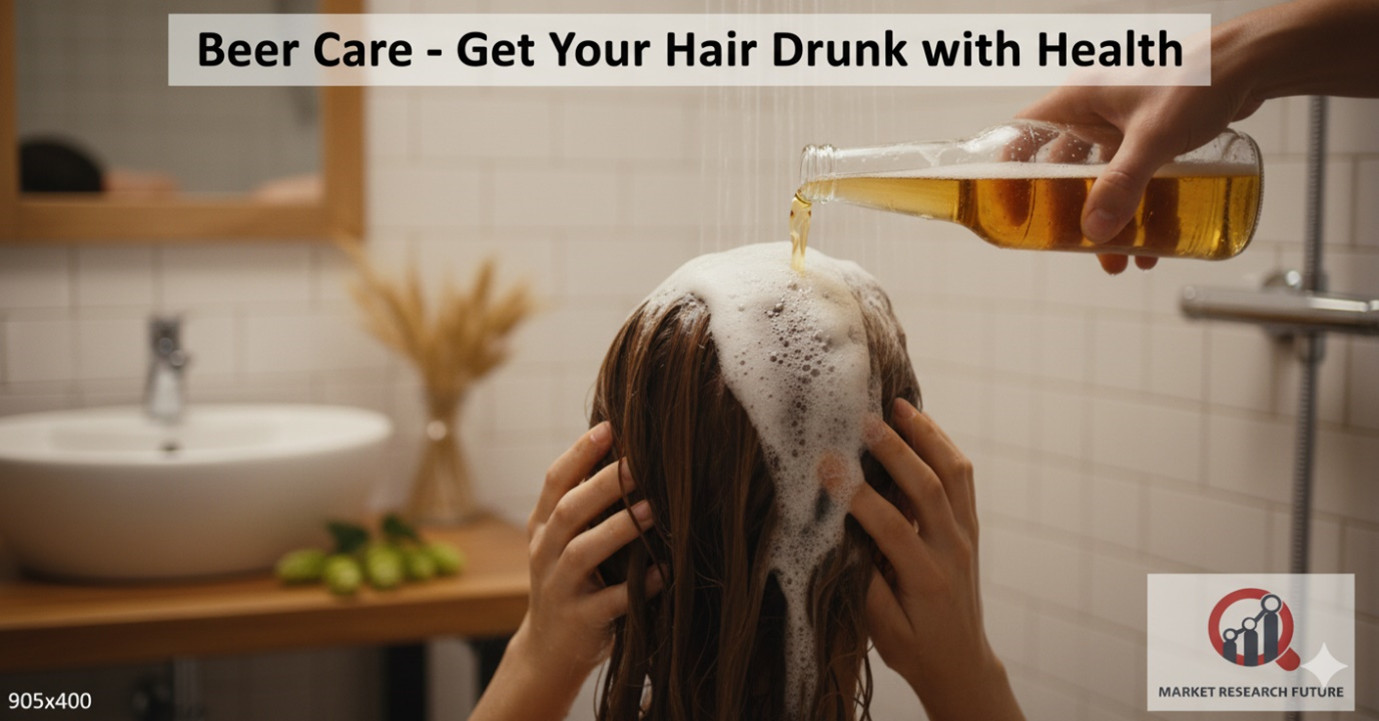 Beer Care - Get Your Hair Drunk with Health

905x400

MARKET RESEARCH FUTURE