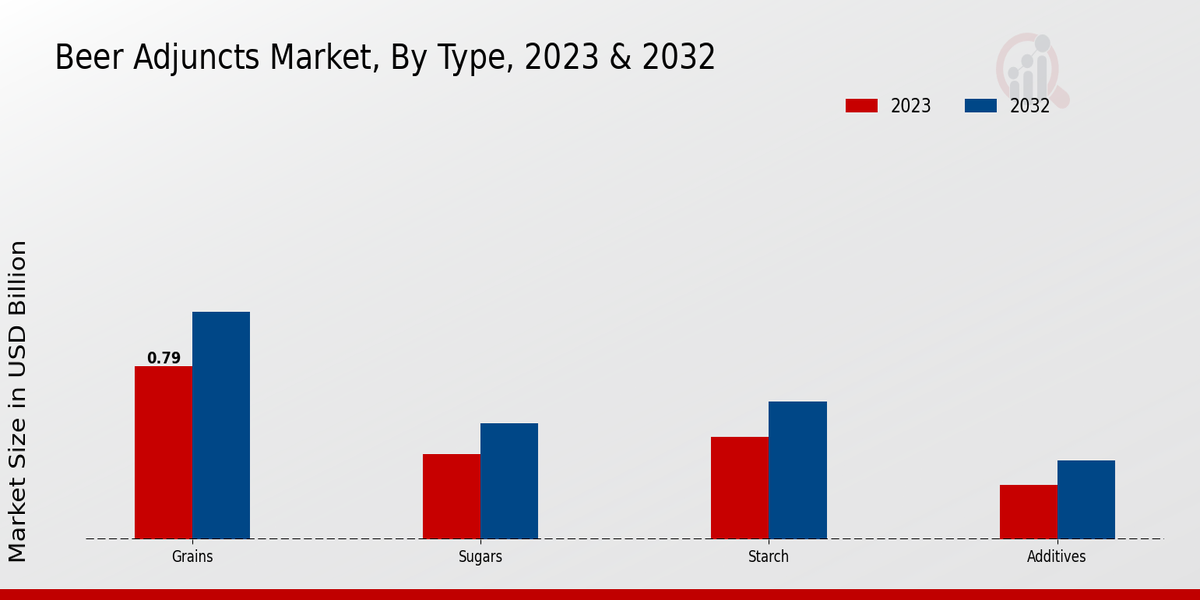 Beer Adjuncts Market, By Type, 2023 & 2032

2023
2032

Market Size in USD Billion

0.79

Grains
Sugars
Starch
Additives