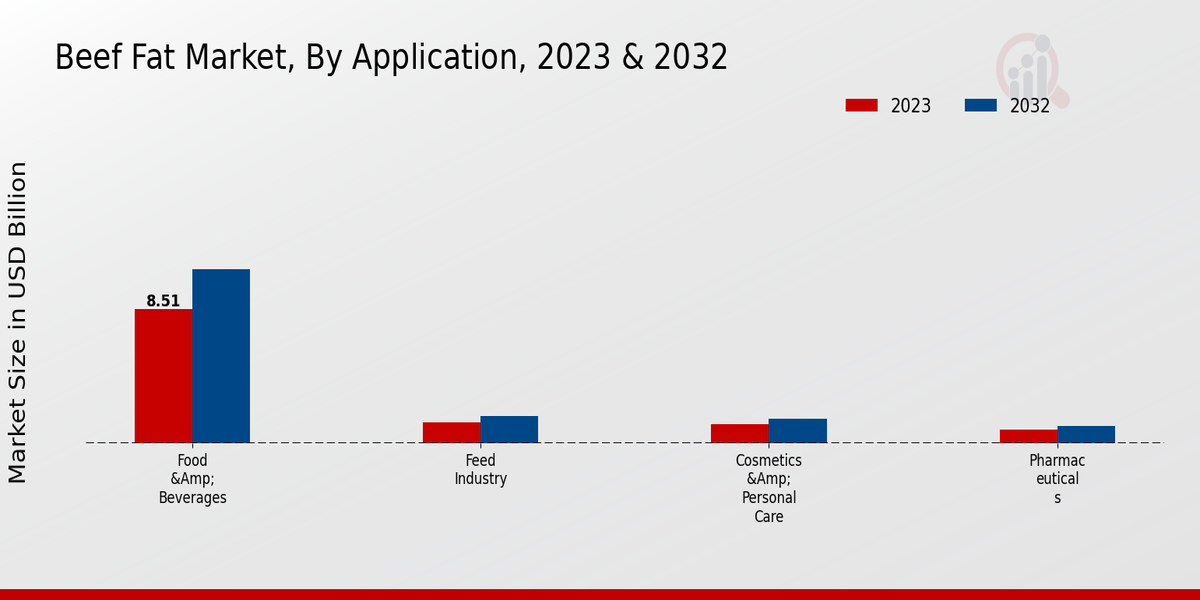 Beef Fat Market, By Application, 2023 & 2032

2023 2032

Market Size in USD Billion

8.51

Food &Amp; Beverages

Feed Industry

Cosmetics &Amp; Personal Care

Pharmac eutical s