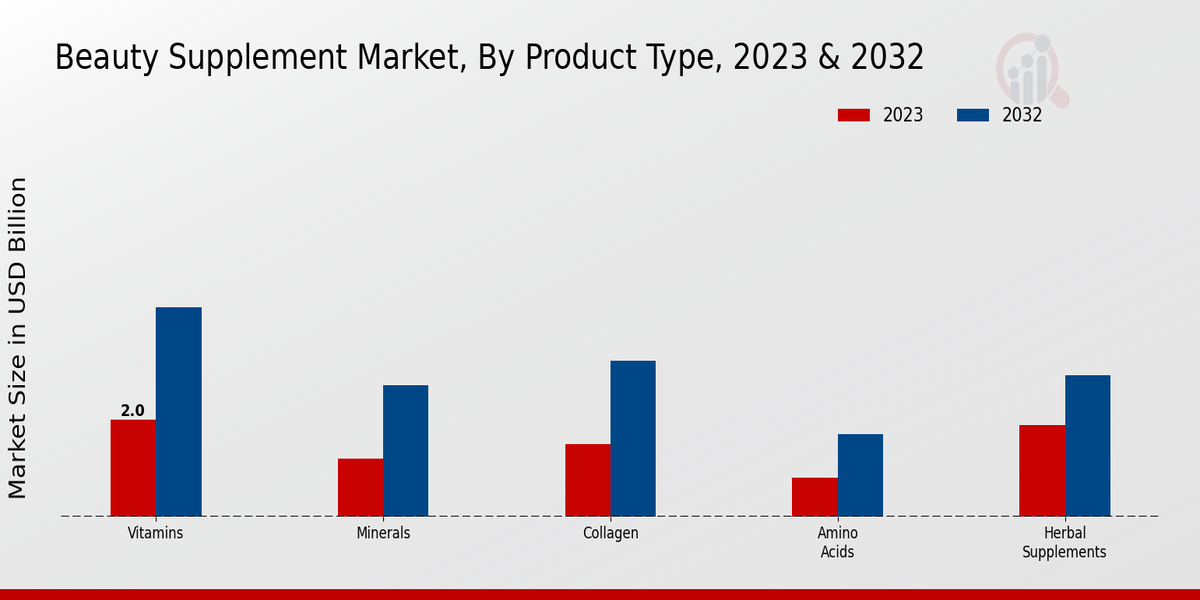 Beauty Supplement Market, By Product Type, 2023 & 2032

2023
2032

Market Size in USD Billion

2.0

Vitamins
Minerals
Collagen
Amino Acids
Herbal Supplements