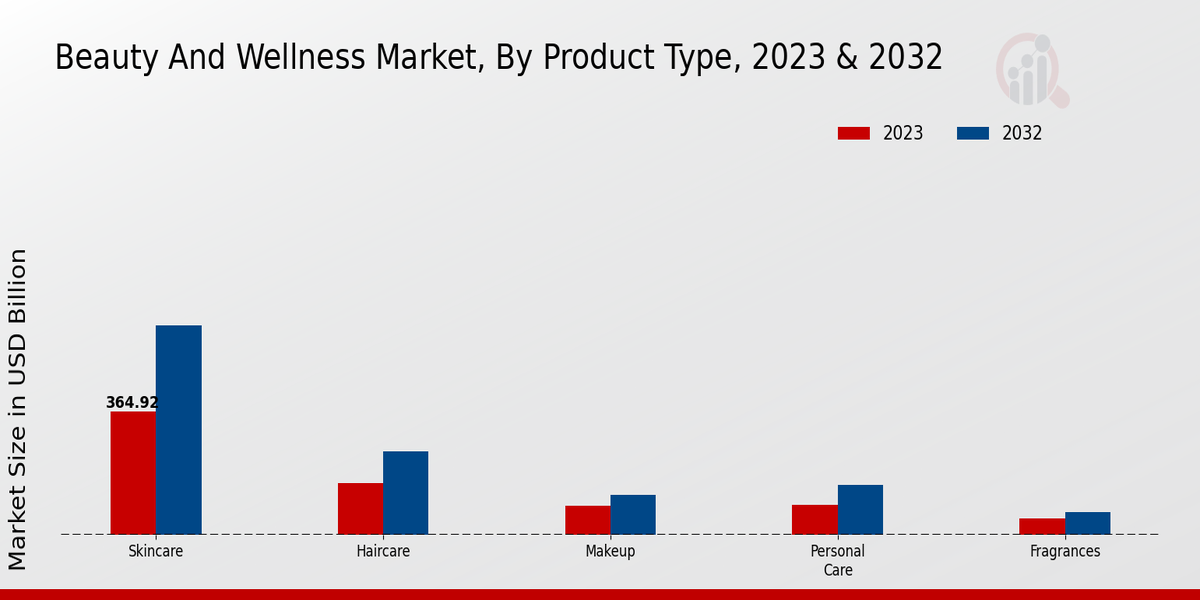 Beauty And Wellness Market, By Product Type, 2023 & 2032

2023 2032

Market Size in USD Billion

364.92

Skincare

Haircare

Makeup

Personal Care

Fragrances