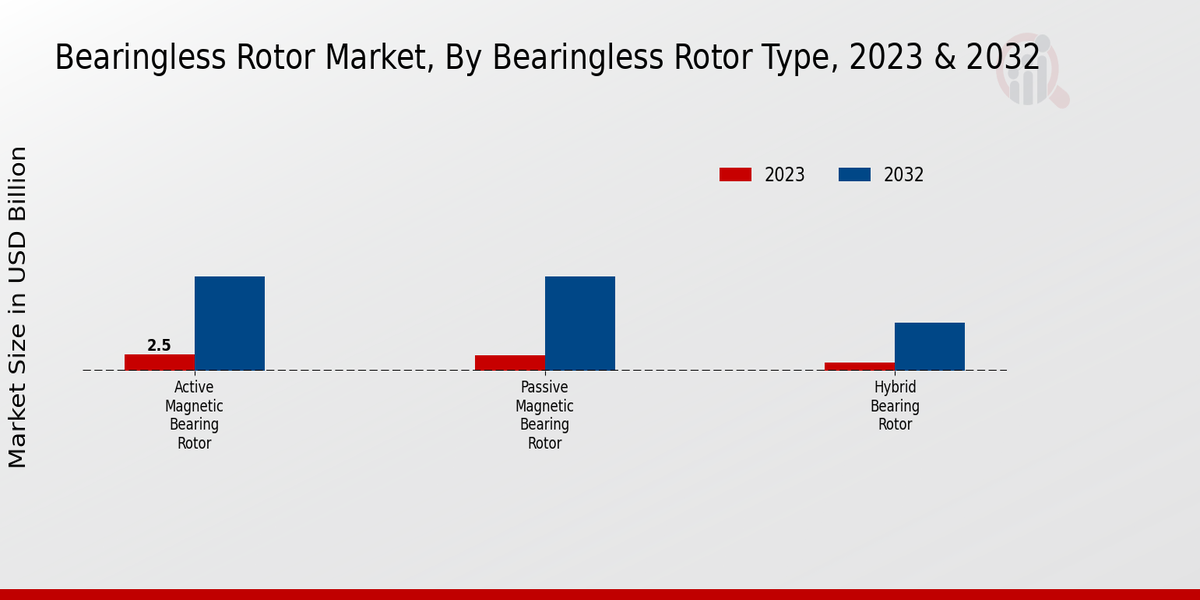 Bearingless Rotor Market, By Bearingless Rotor Type, 2023 & 2032

2023
2032

Market Size in USD Billion

2.5

Active Magnetic Bearing Rotor

Passive Magnetic Bearing Rotor

Hybrid Bearing Rotor