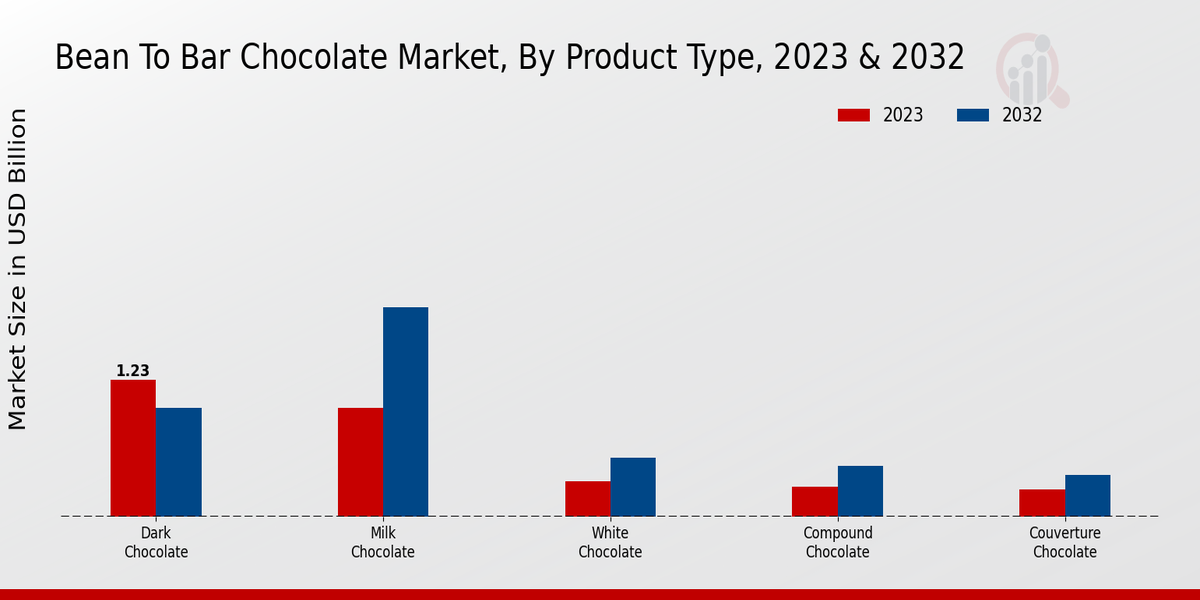 Bean To Bar Chocolate Market, By Product Type, 2023 & 2032

2023 2032

Market Size in USD Billion

1.23

Dark Chocolate

Milk Chocolate

White Chocolate

Compound Chocolate

Couverture Chocolate