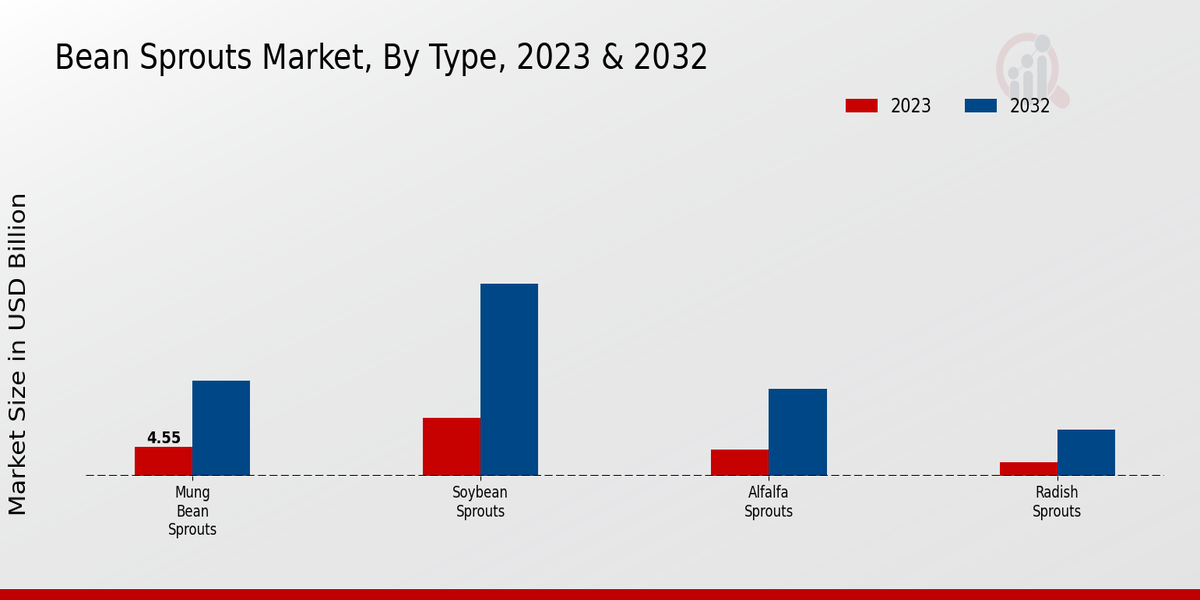 Bean Sprouts Market, By Type, 2023 & 2032

2023 2032

Market Size in USD Billion

4.55

Mung Bean Sprouts

Soybean Sprouts

Alfalfa Sprouts

Radish Sprouts