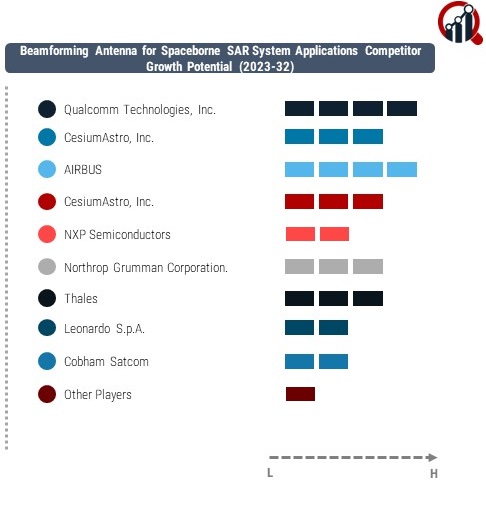 Beamforming Antenna for Spaceborne SAR System Applications Competitor Growth Potential (2023-32)

Qualcomm Technologies, Inc.
CesiumAstro, Inc.
AIRBUS
CesiumAstro, Inc.
NXP Semiconductors
Northrop Grumman Corporation.
Thales
Leonardo S.p.A.
Cobham Satcom
Other Players

L
H