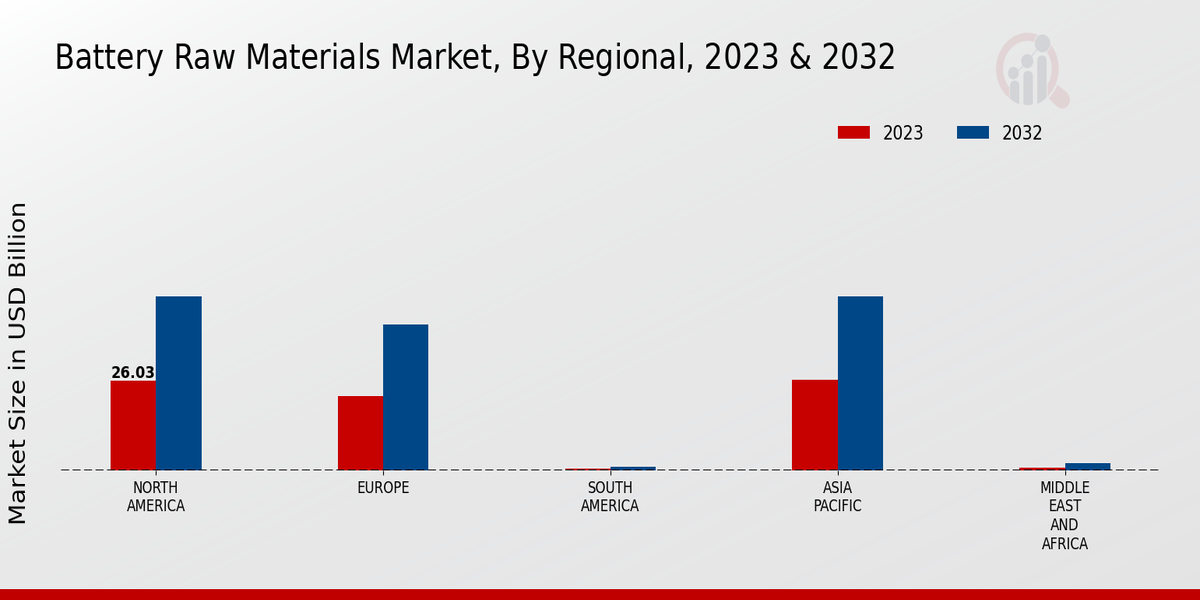 Battery Raw Materials Market, By Regional, 2023 & 2032

2023 2032

Market Size in USD Billion

26.03

NORTH AMERICA

EUROPE

SOUTH AMERICA

ASIA PACIFIC

MIDDLE EAST AND AFRICA