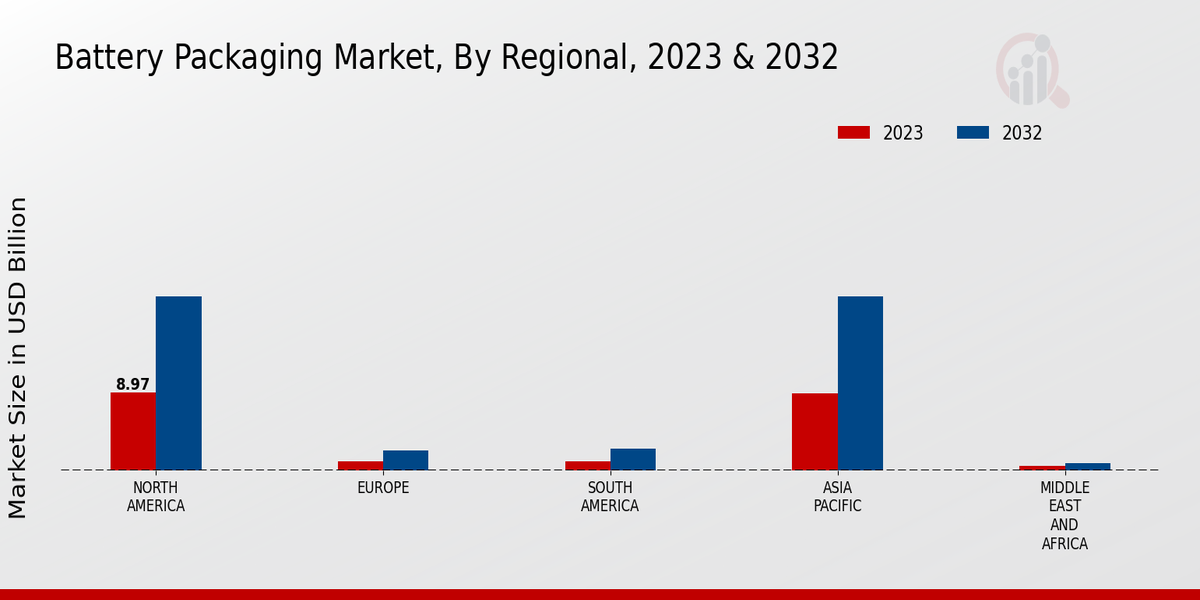 Battery Packaging Market, By Regional, 2023 & 2032

2023
2032

Market Size in USD Billion

8.97

NORTH AMERICA
EUROPE
SOUTH AMERICA
ASIA PACIFIC
MIDDLE EAST AND AFRICA