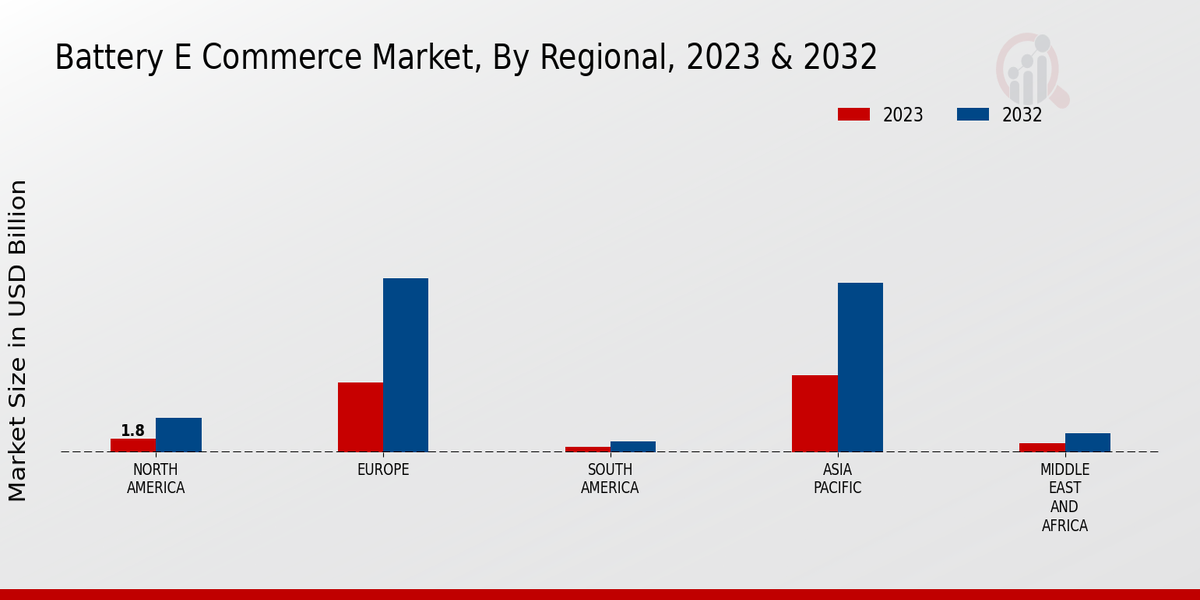 Battery E Commerce Market, By Regional, 2023 & 2032

2023
2032

Market Size in USD Billion

1.8

NORTH AMERICA
EUROPE
SOUTH AMERICA
ASIA PACIFIC
MIDDLE EAST AND AFRICA