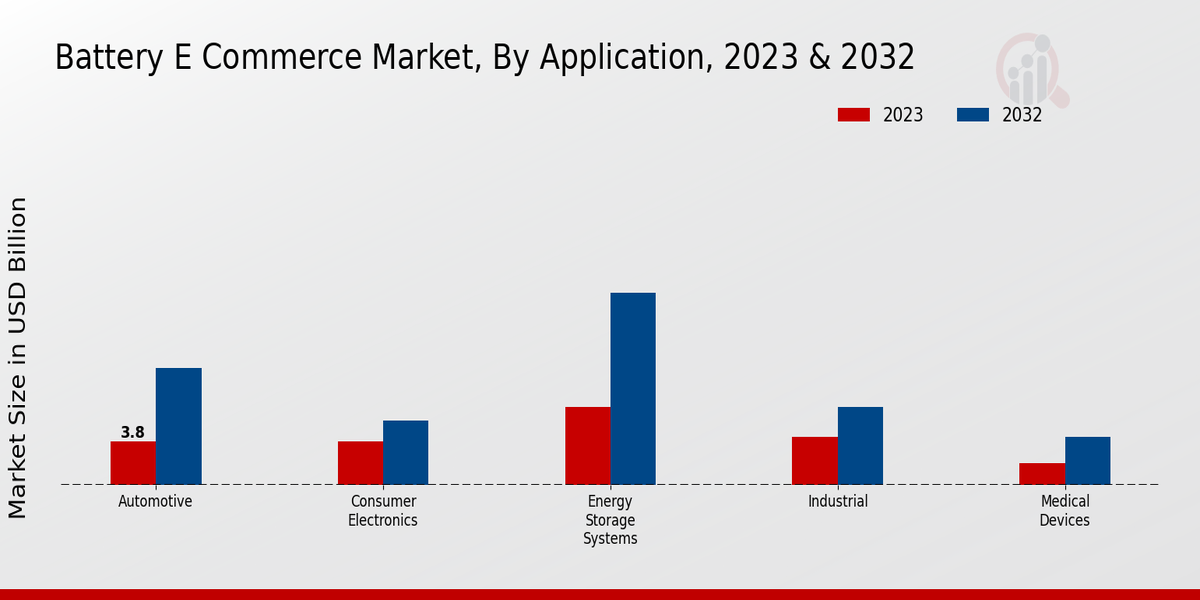 Battery E Commerce Market, By Application, 2023 & 2032

2023
2032

Market Size in USD Billion

3.8

Automotive
Consumer Electronics
Energy Storage Systems
Industrial
Medical Devices