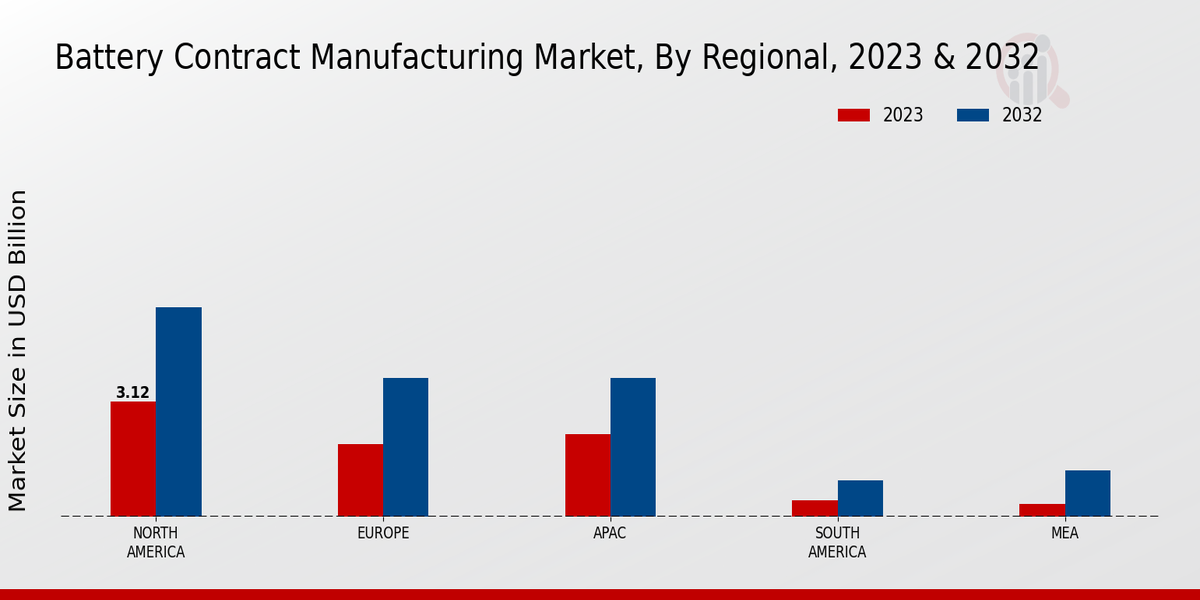 Battery Contract Manufacturing Market, By Regional, 2023 & 2032

2023
2032

Market Size in USD Billion

3.12

NORTH AMERICA
EUROPE
APAC
SOUTH AMERICA
MEA