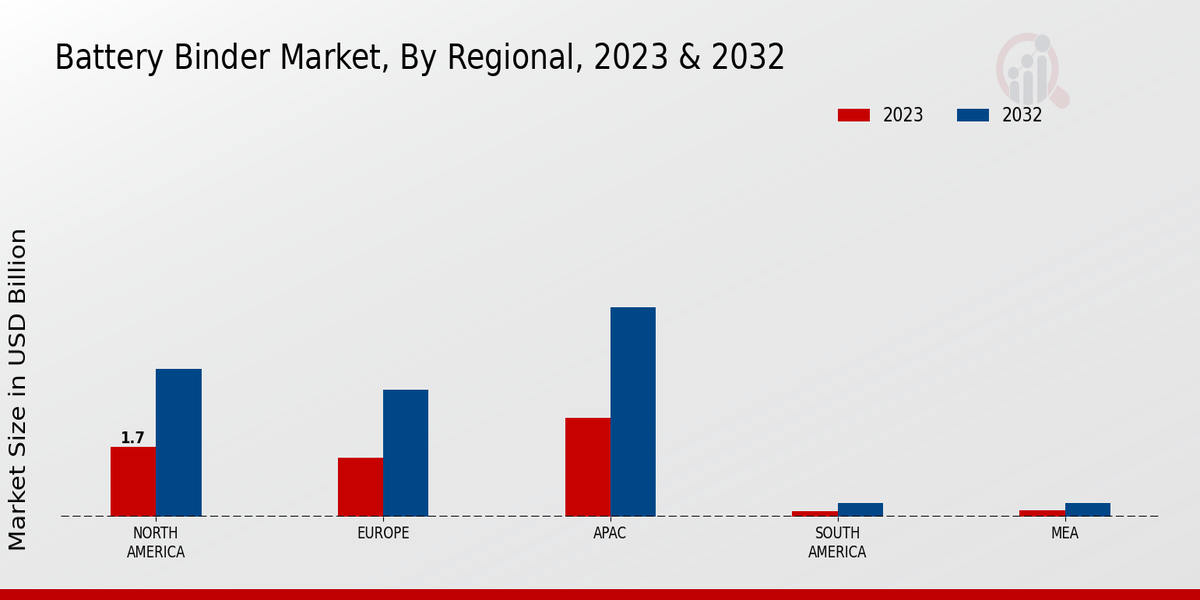 Battery Binder Market, By Regional, 2023 & 2032

2023
2032

Market Size in USD Billion

1.7

NORTH AMERICA
EUROPE
APAC
SOUTH AMERICA
MEA