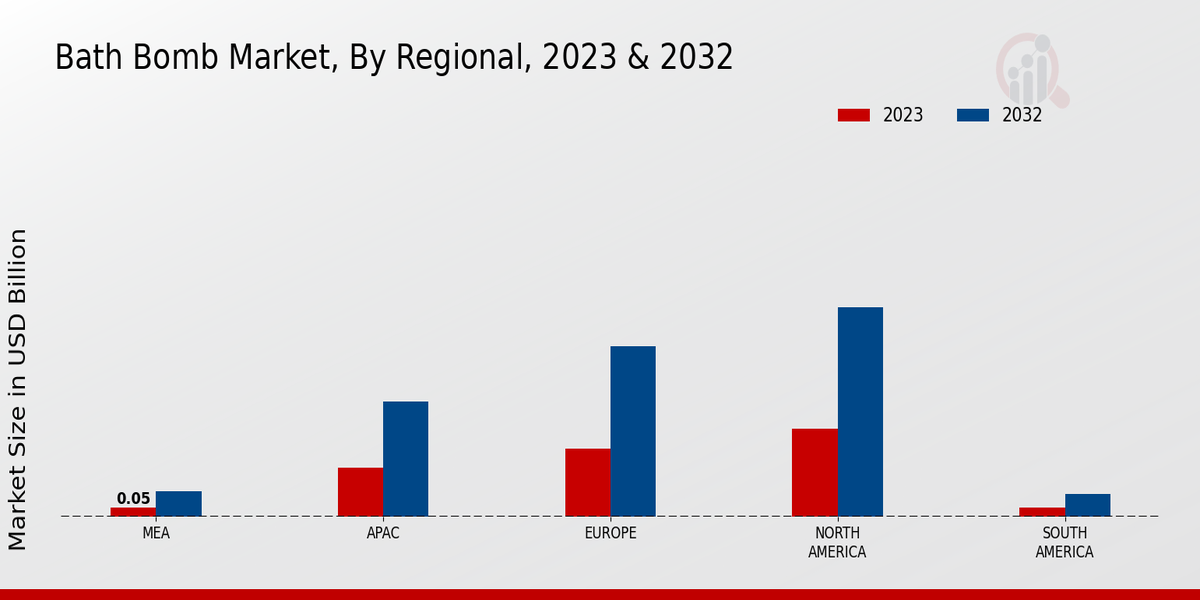 Bath Bomb Market, By Regional, 2023 & 2032

2023 2032

Market Size in USD Billion

0.05

MEA

APAC

EUROPE

NORTH AMERICA

SOUTH AMERICA