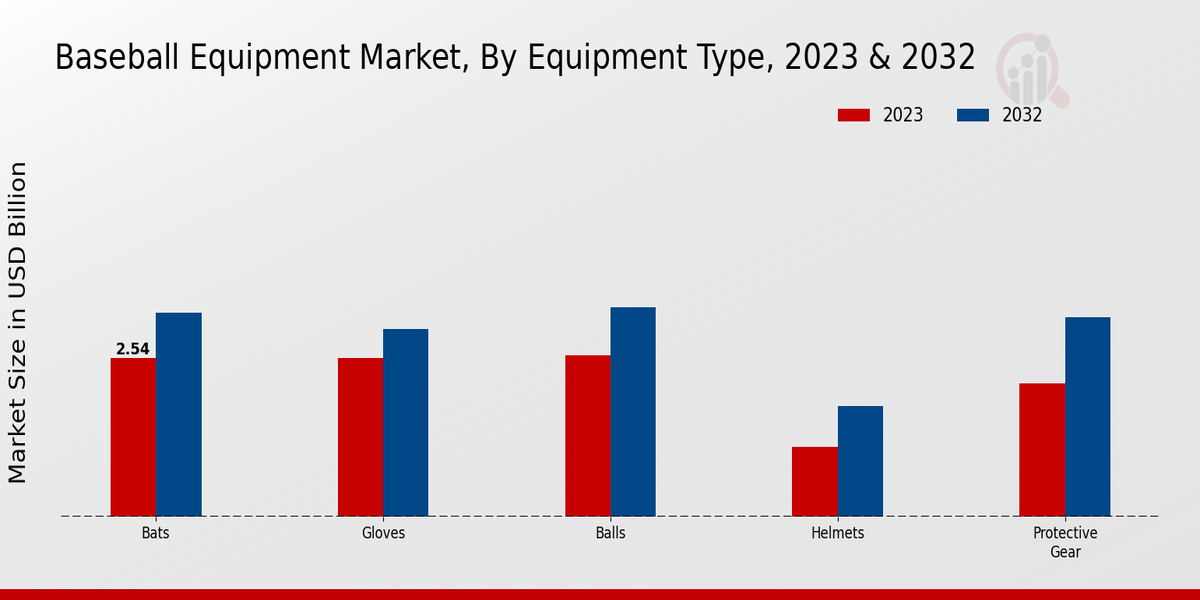 Baseball Equipment Market, By Equipment Type, 2023 & 2032

2023 2032

Market Size in USD Billion

2.54

Bats

Gloves

Balls

Helmets

Protective Gear