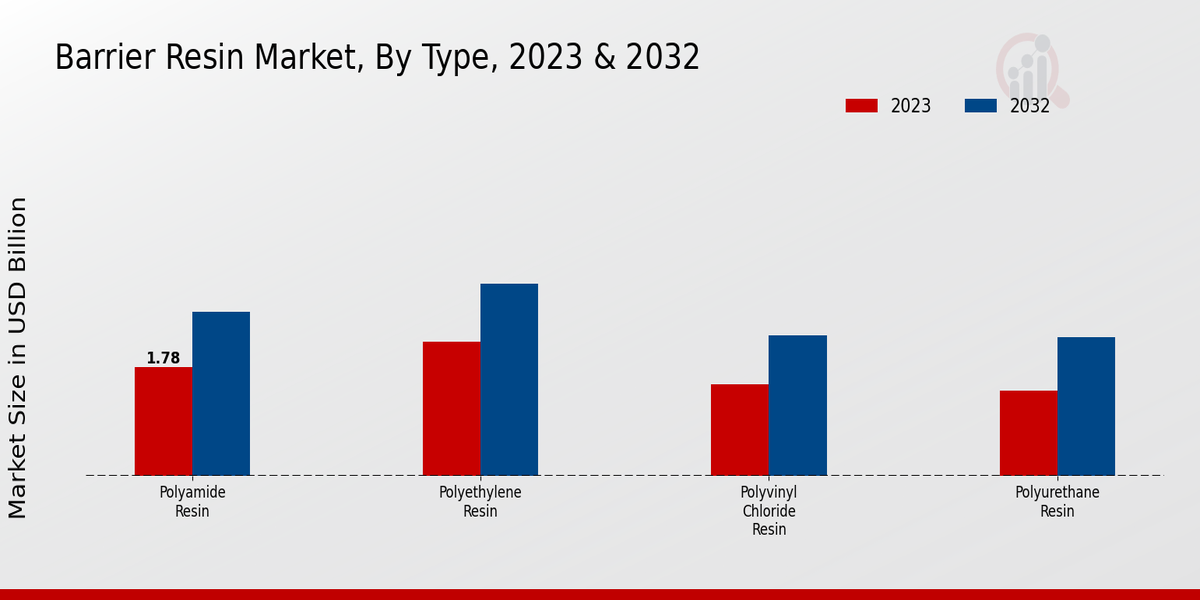 Barrier Resin Market, By Type, 2023 & 2032

2023
2032

Market Size in USD Billion

1.78

Polyamide Resin

Polyethylene Resin

Polyvinyl Chloride Resin

Polyurethane Resin