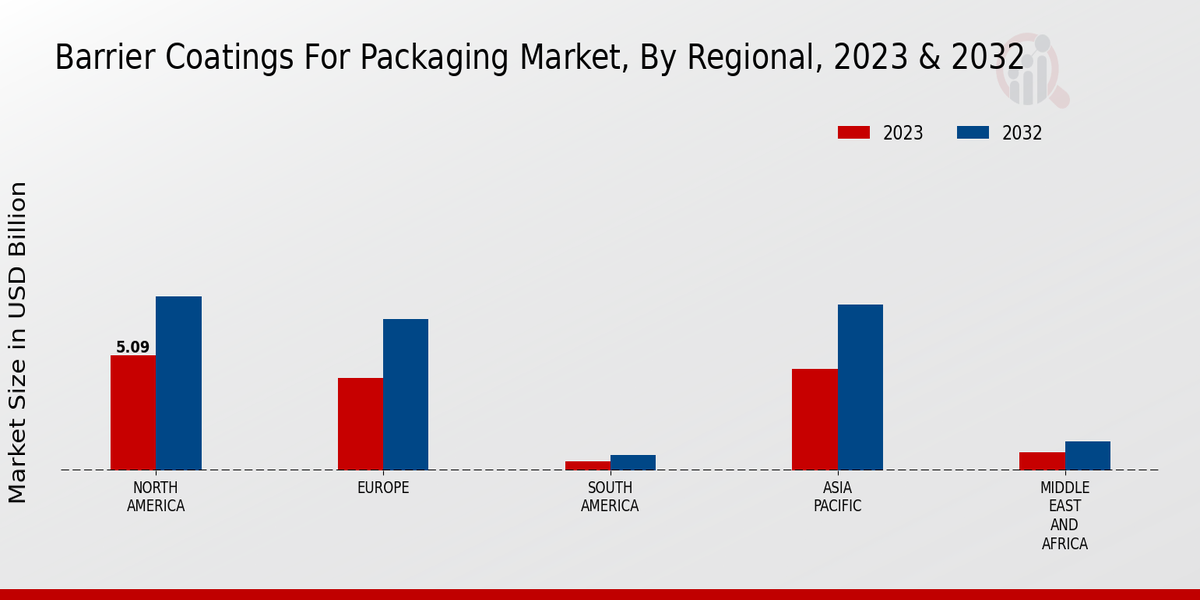 Barrier Coatings For Packaging Market, By Regional, 2023 & 2032

2023 2032

Market Size in USD Billion

5.09

NORTH AMERICA

EUROPE

SOUTH AMERICA

ASIA PACIFIC

MIDDLE EAST AND AFRICA