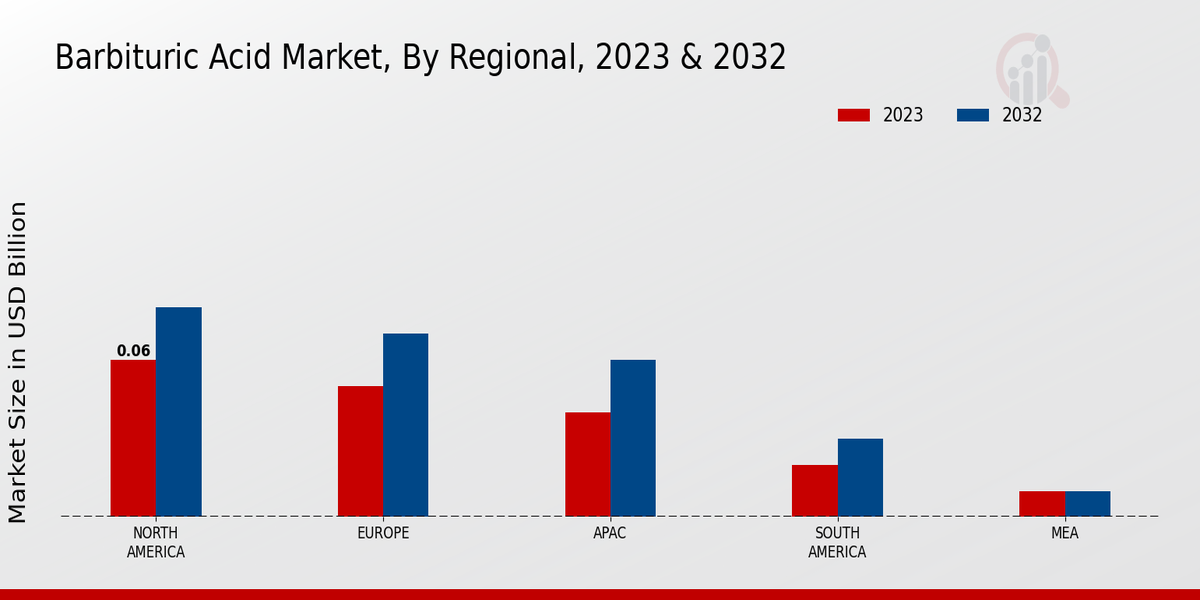 Barbituric Acid Market, By Regional, 2023 & 2032

2023
2032

Market Size in USD Billion

0.06

NORTH AMERICA
EUROPE
APAC
SOUTH AMERICA
MEA