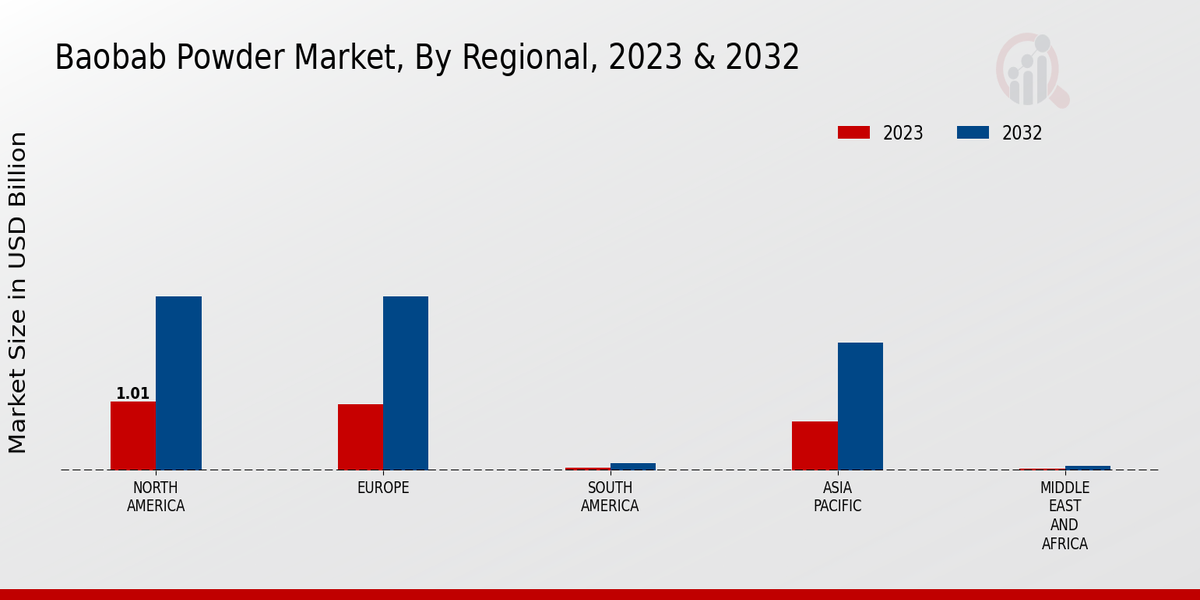 Baobab Powder Market, By Regional, 2023 & 2032

2023
2032

Market Size in USD Billion

1.01

NORTH AMERICA
EUROPE
SOUTH AMERICA
ASIA PACIFIC
MIDDLE EAST AND AFRICA