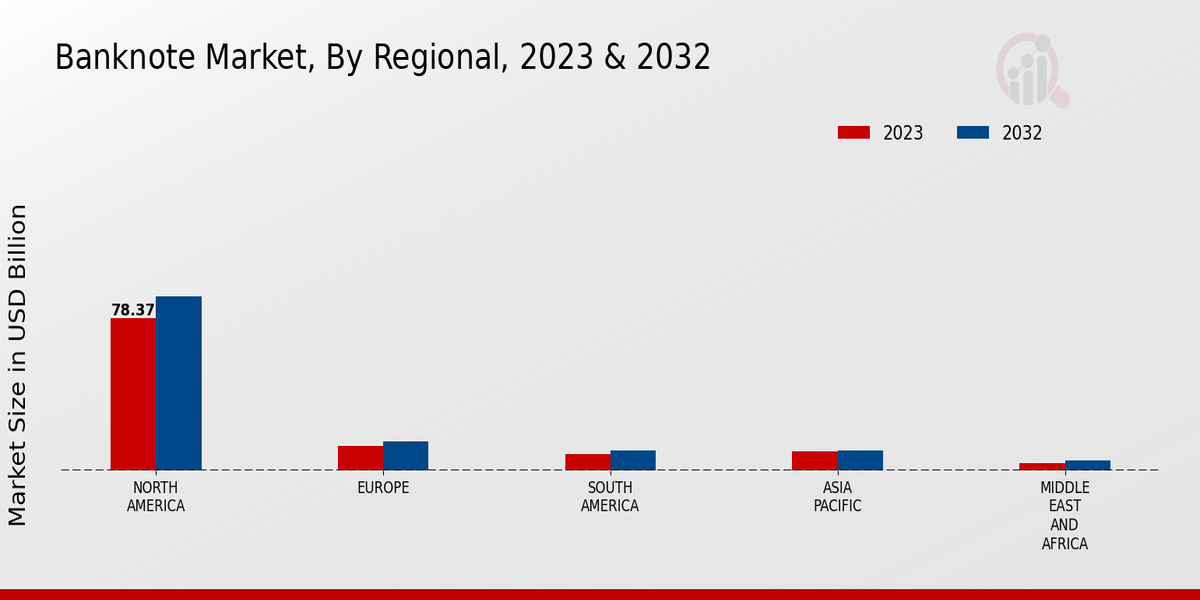 Banknote Market, By Regional, 2023 & 2032

2023
2032

Market Size in USD Billion

78.37

NORTH AMERICA
EUROPE
SOUTH AMERICA
ASIA PACIFIC
MIDDLE EAST AND AFRICA