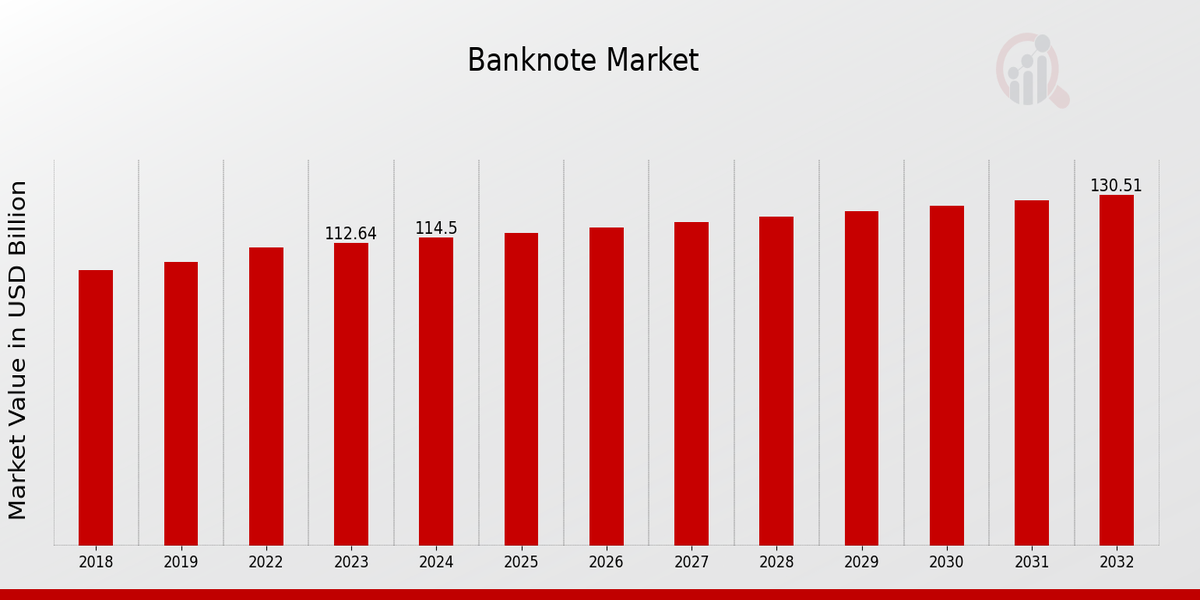 Banknote Market

Market Value in USD Billion

112.64
114.5
130.51

2018
2019
2022
2023
2024
2025
2026
2027
2028
2029
2030
2031
2032