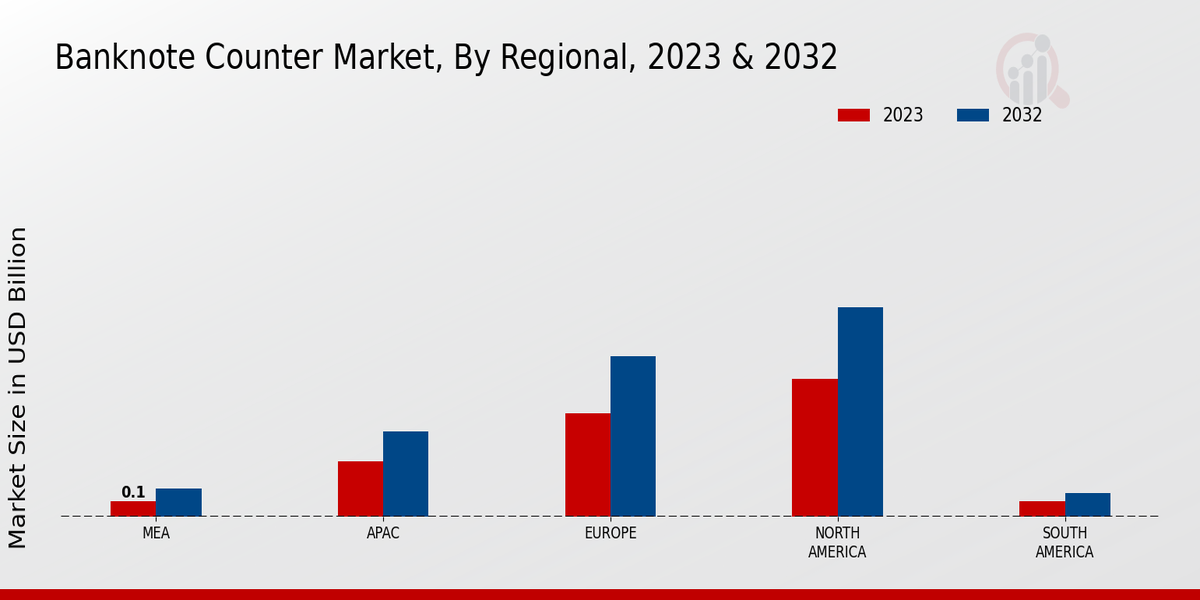 Banknote Counter Market, By Regional, 2023 & 2032

2023
2032

Market Size in USD Billion

0.1

MEA
APAC
EUROPE
NORTH AMERICA
SOUTH AMERICA