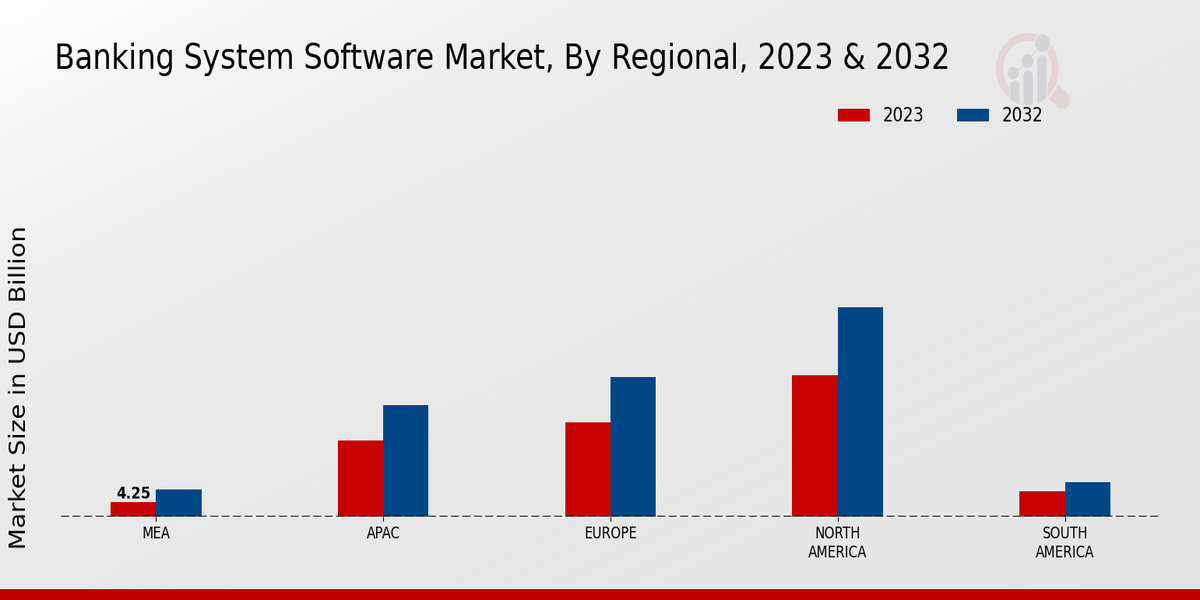 Banking System Software Market, By Regional, 2023 & 2032

2023
2032

Market Size in USD Billion

4.25

MEA
APAC
EUROPE
NORTH AMERICA
SOUTH AMERICA