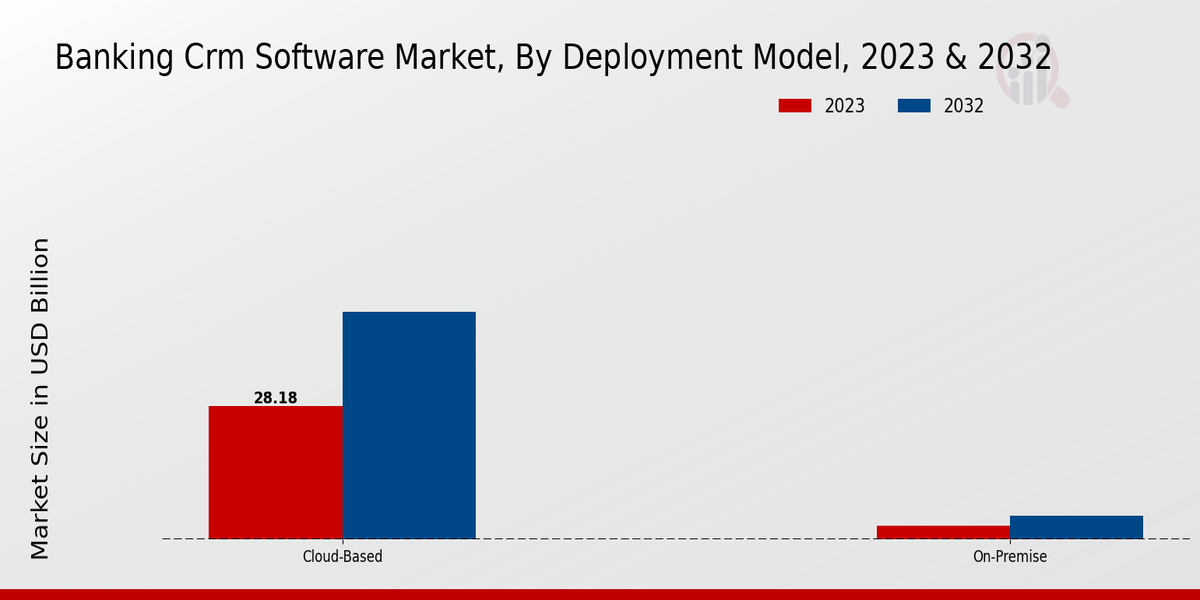 Banking Crm Software Market, By Deployment Model, 2023 & 2032

2023
2032

Market Size in USD Billion

28.18

Cloud-Based

On-Premise