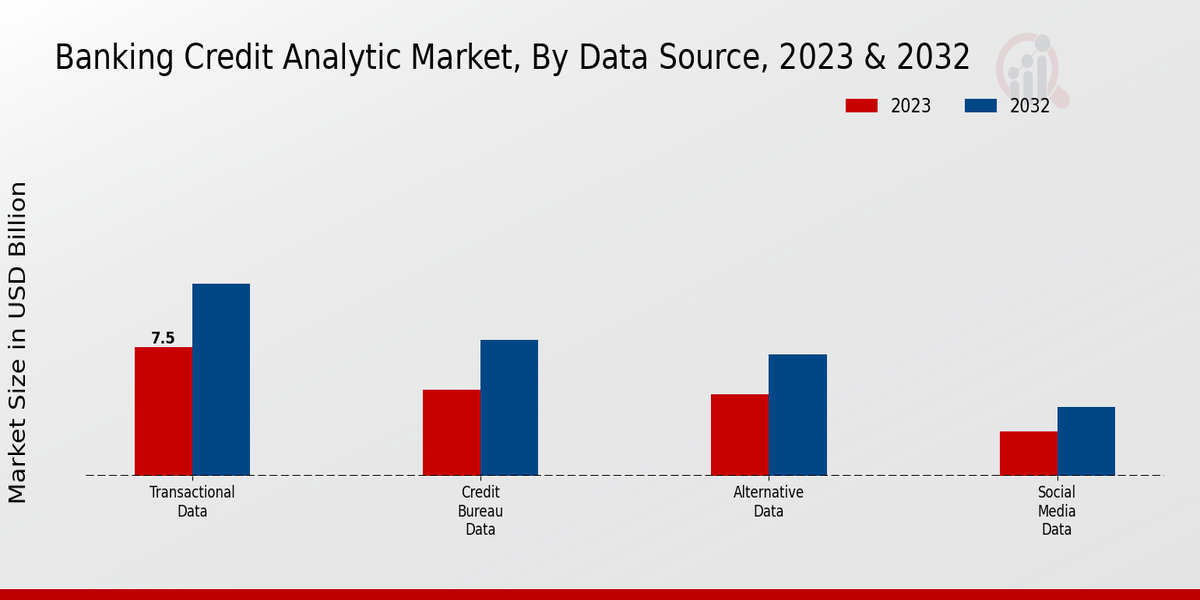 Banking Credit Analytic Market, By Data Source, 2023 & 2032

2023
2032

Market Size in USD Billion

7.5

Transactional Data

Credit Bureau Data

Alternative Data

Social Media Data