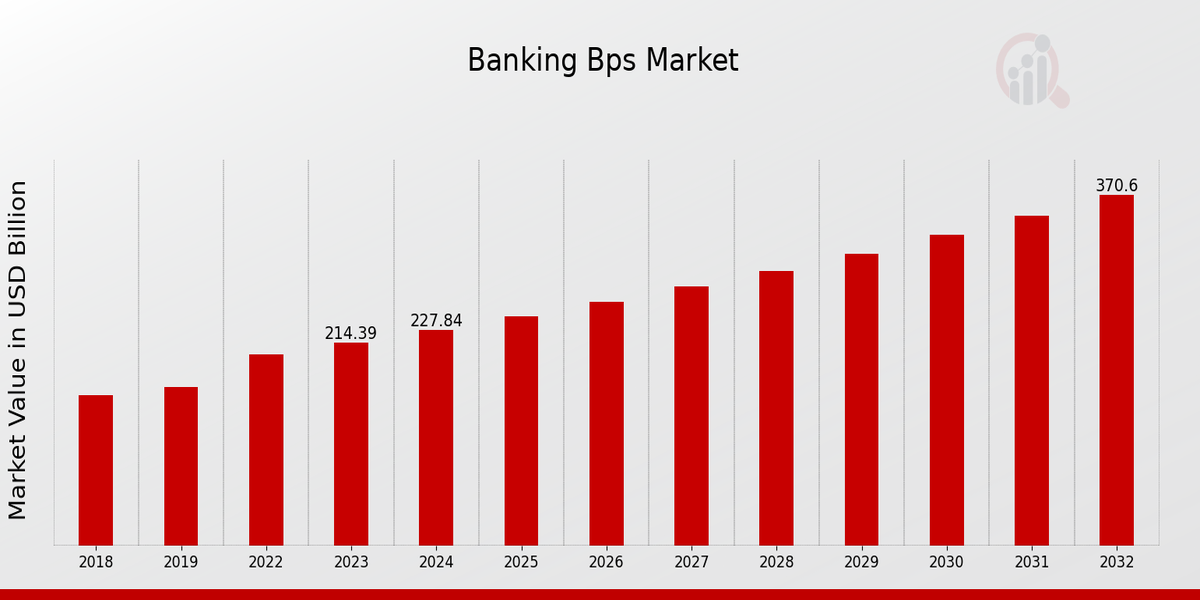 Banking Bps Market

Market Value in USD Billion

214.39
227.84
370.6

2018
2019
2022
2023
2024
2025
2026
2027
2028
2029
2030
2031
2032