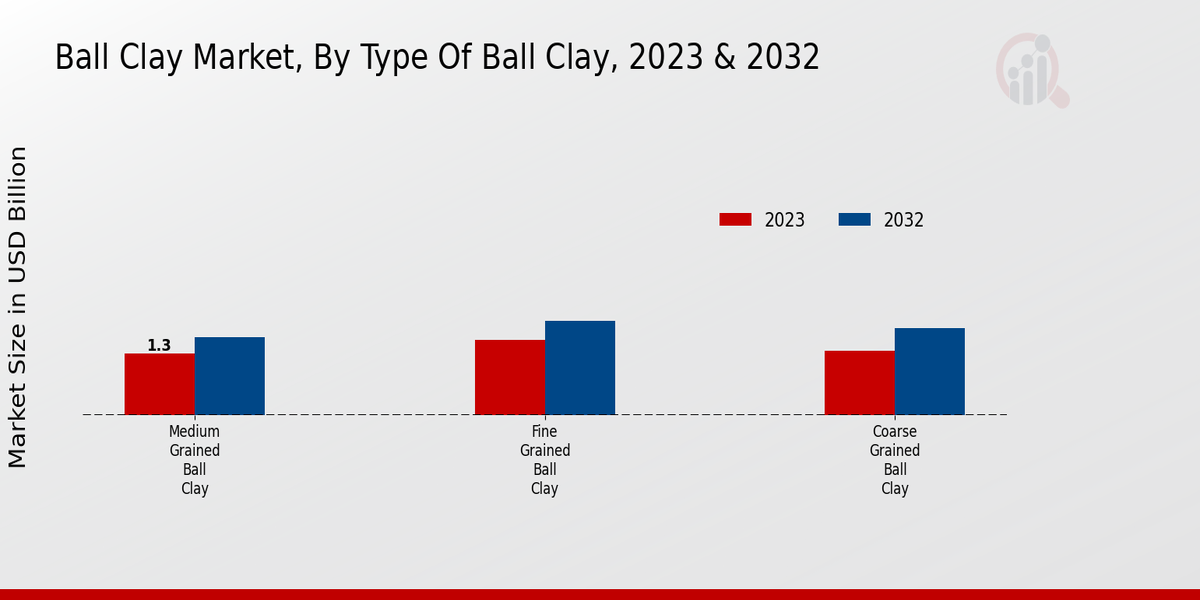 Ball Clay Market, By Type Of Ball Clay, 2023 & 2032

Market Size in USD Billion

2023
2032

1.3

Medium Grained Ball Clay

Fine Grained Ball Clay

Coarse Grained Ball Clay