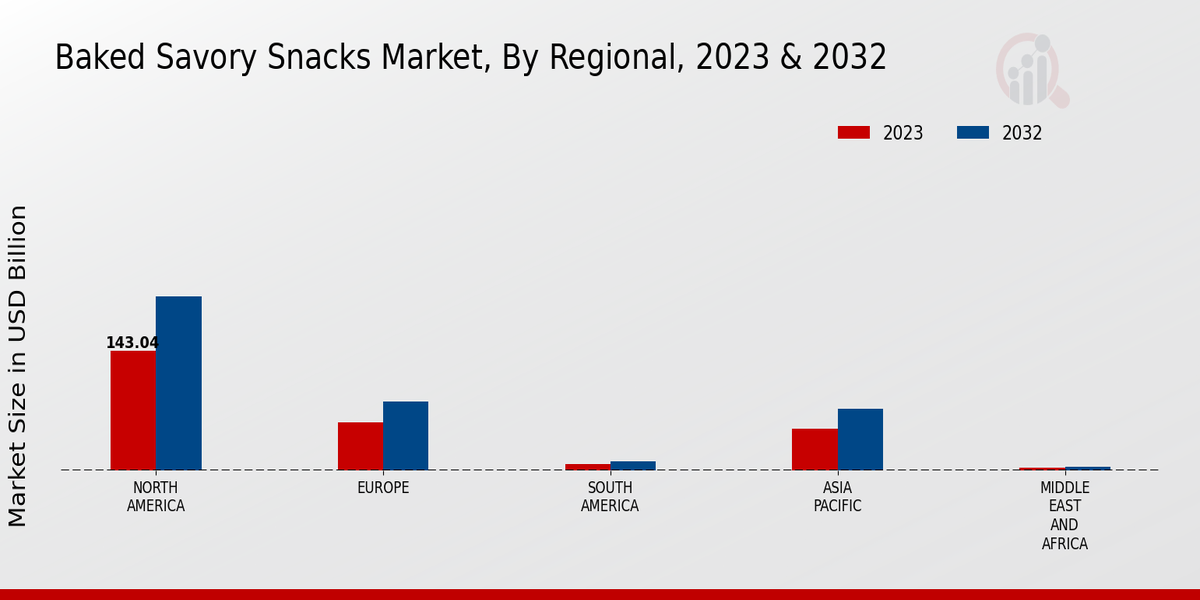 Baked Savory Snacks Market, By Regional, 2023 & 2032

2023
2032

Market Size in USD Billion

143.04

NORTH AMERICA

EUROPE

SOUTH AMERICA

ASIA PACIFIC

MIDDLE EAST AND AFRICA